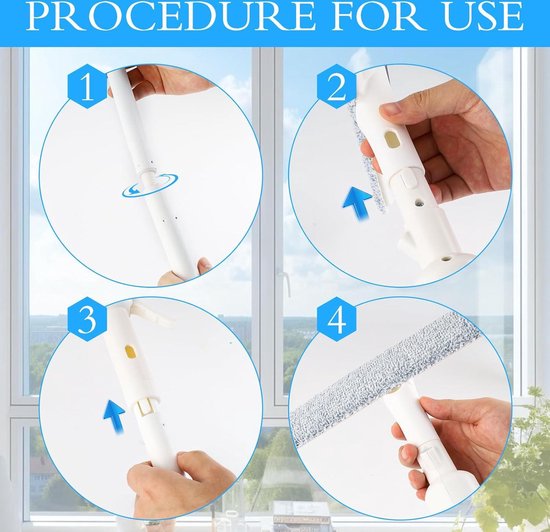 PROCEDURE FOR USE

1

2

3

4