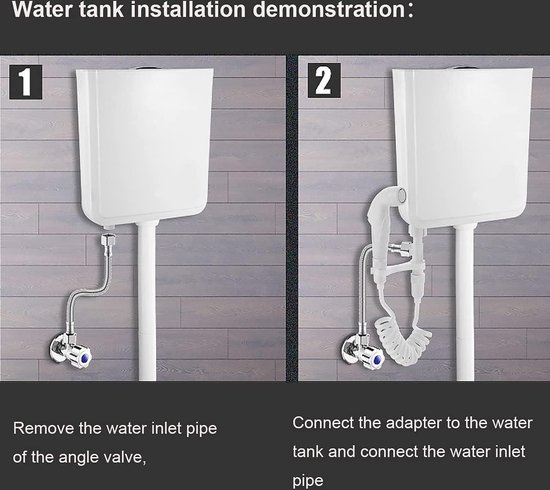 Water tank installation demonstration:

1

2

Remove the water inlet pipe of the angle valve,

Connect the adapter to the water tank and connect the water inlet pipe