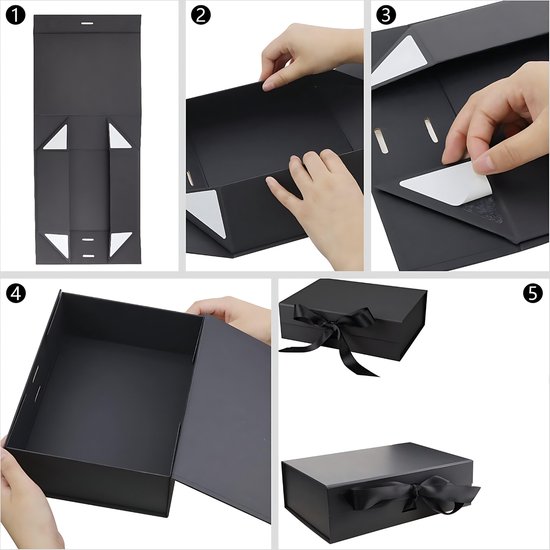 1

2

3

4

5