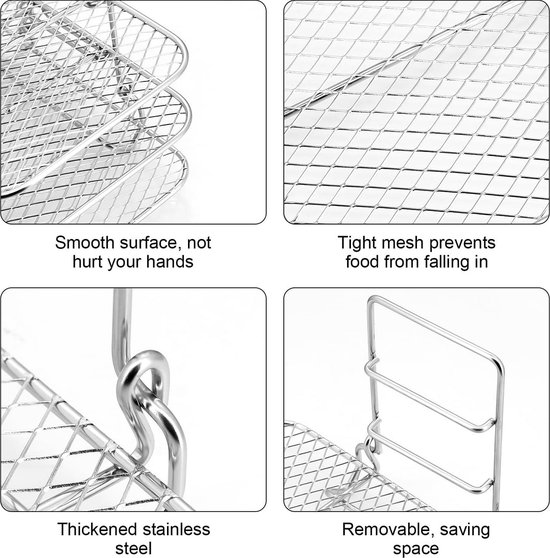 Smooth surface, not hurt your hands

Tight mesh prevents food from falling in

Thickened stainless steel

Removable, saving space