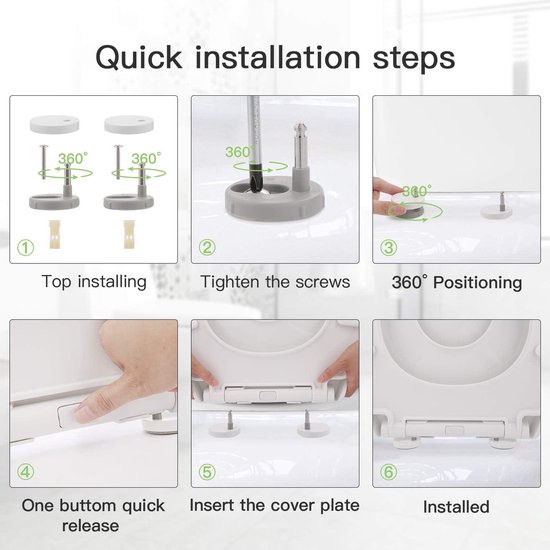 Quick installation steps

360° 360°

①

Top installing

360°

②

Tighten the screws

360°

③

360° Positioning

④

One buttom quick release

⑤

Insert the cover plate

⑥

Installed