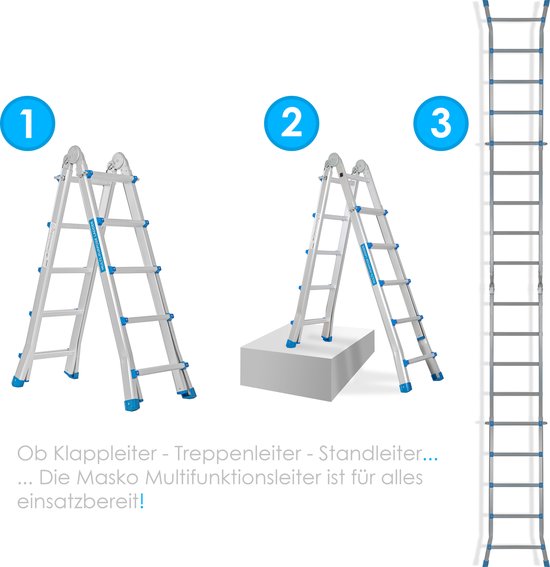 1

2

3

Ob Klappleiter - Treppenleiter - Standleiter...
... Die Masko Multifunktionsleiter ist für alles einsatzbereit!