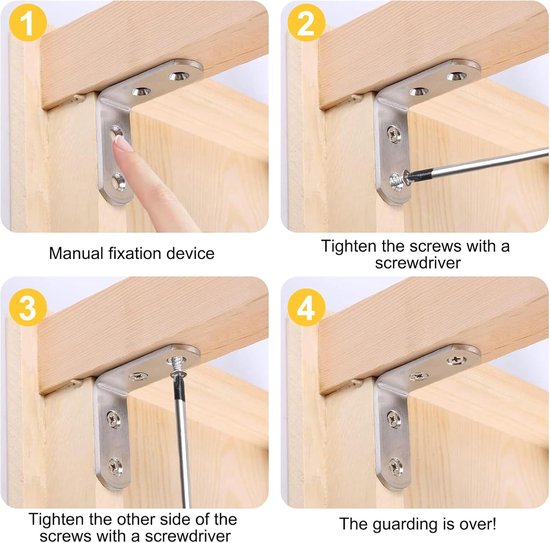 1

Manual fixation device

2

Tighten the screws with a screwdriver

3

Tighten the other side of the screws with a screwdriver

4

The guarding is over!