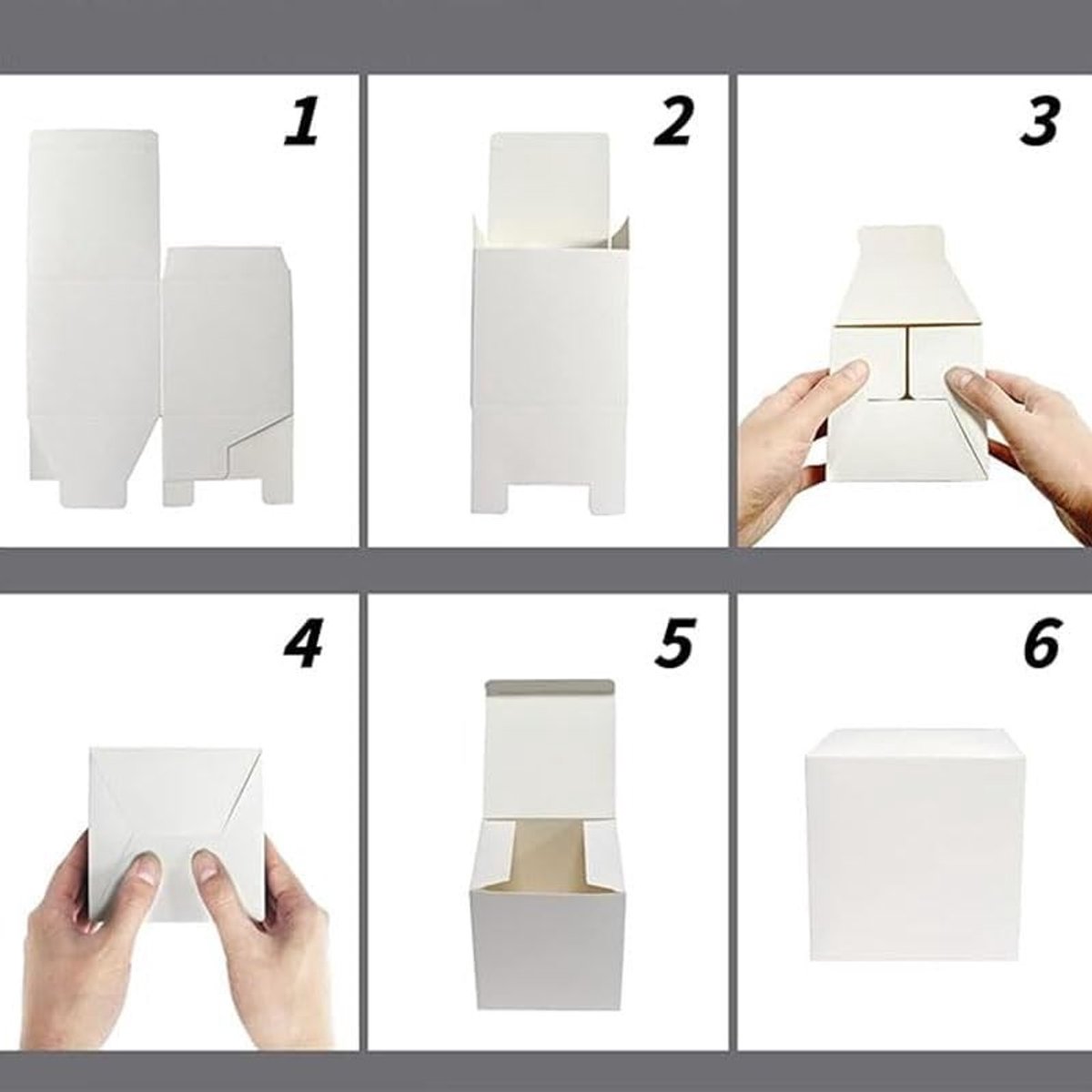 1

2

3

4

5

6