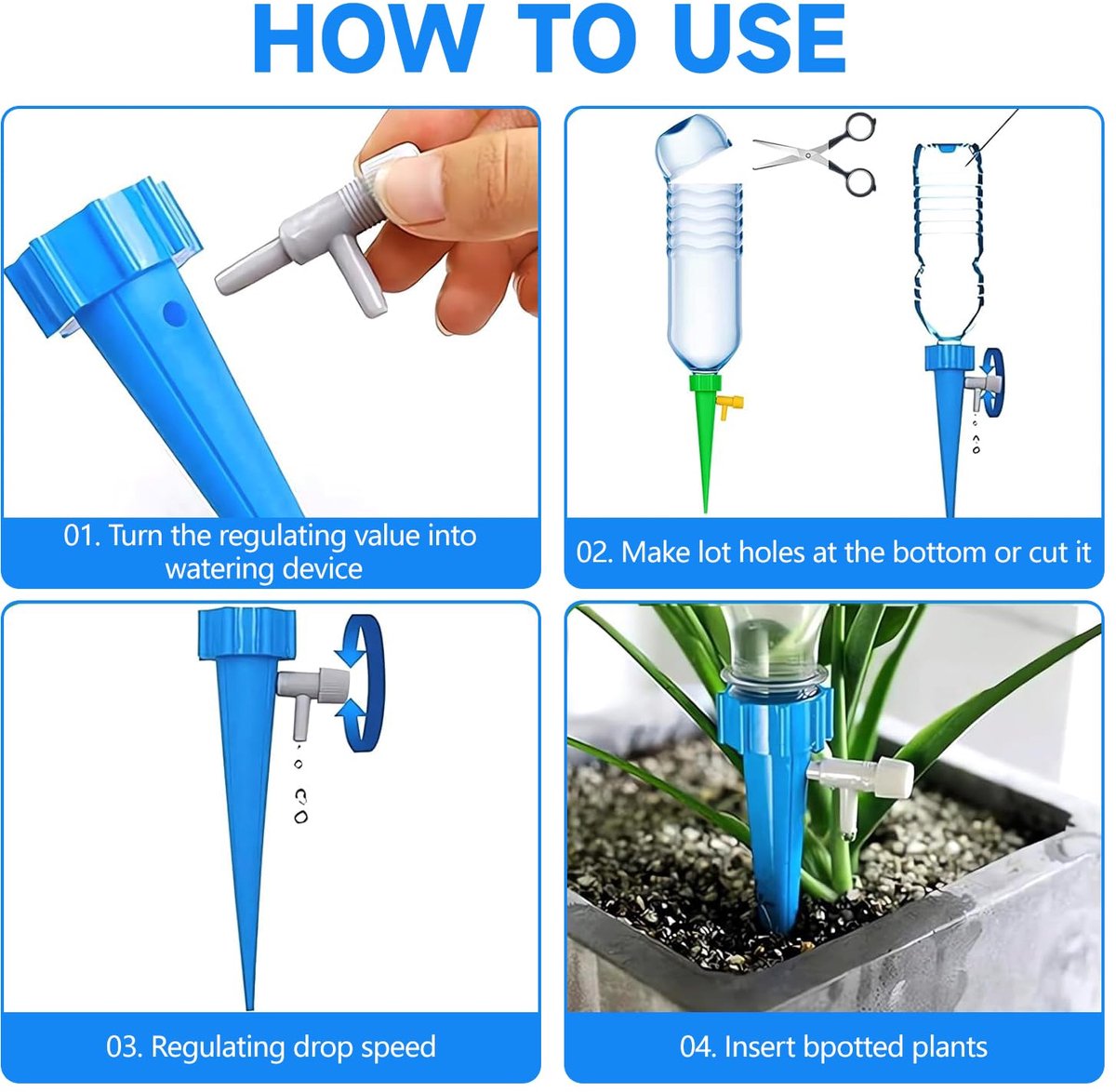 HOW TO USE

01. Turn the regulating value into watering device

02. Make lot holes at the bottom or cut it

03. Regulating drop speed

04. Insert bpotted plants