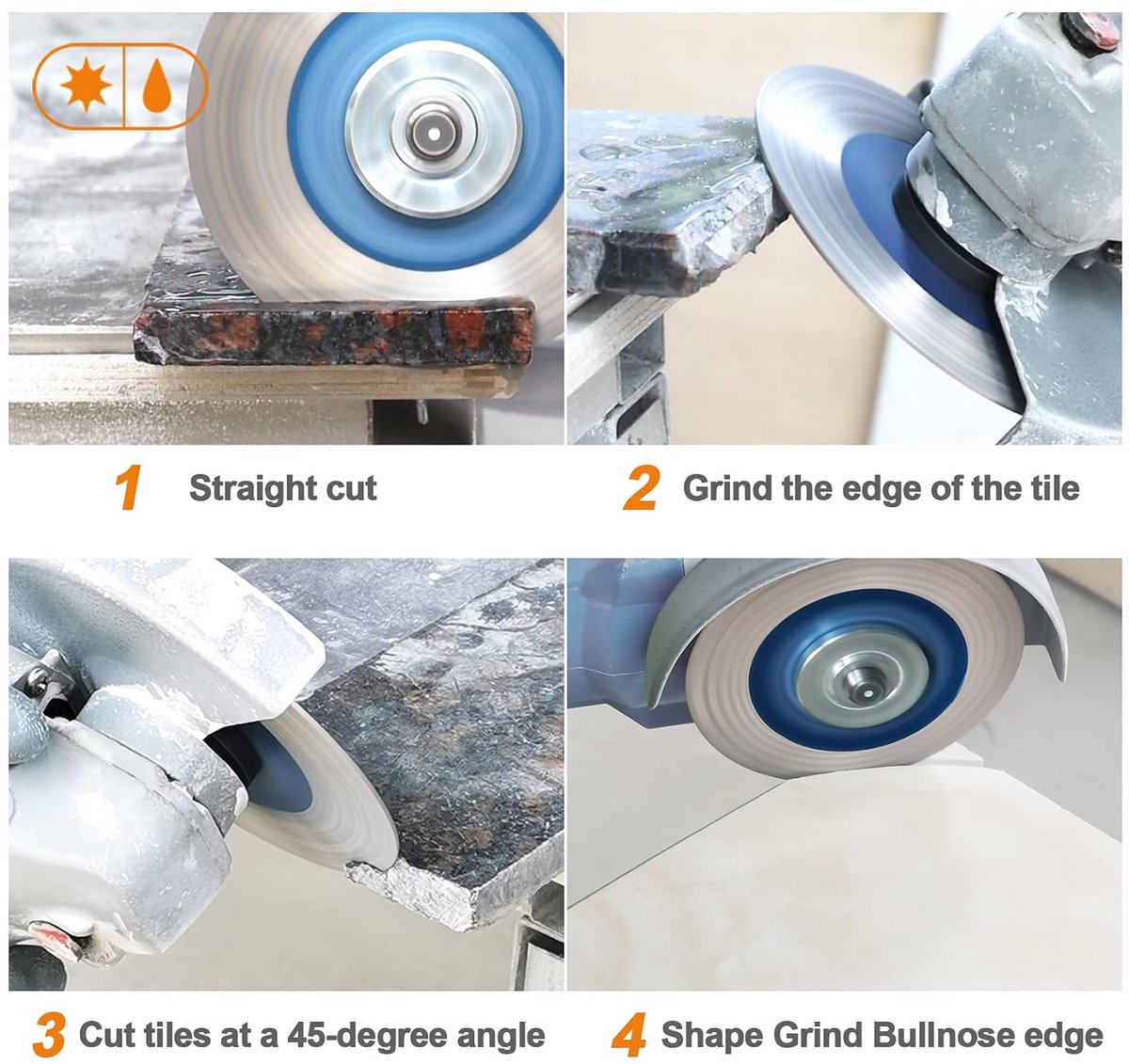 1 Straight cut

2 Grind the edge of the tile

3 Cut tiles at a 45-degree angle

4 Shape Grind Bullnose edge