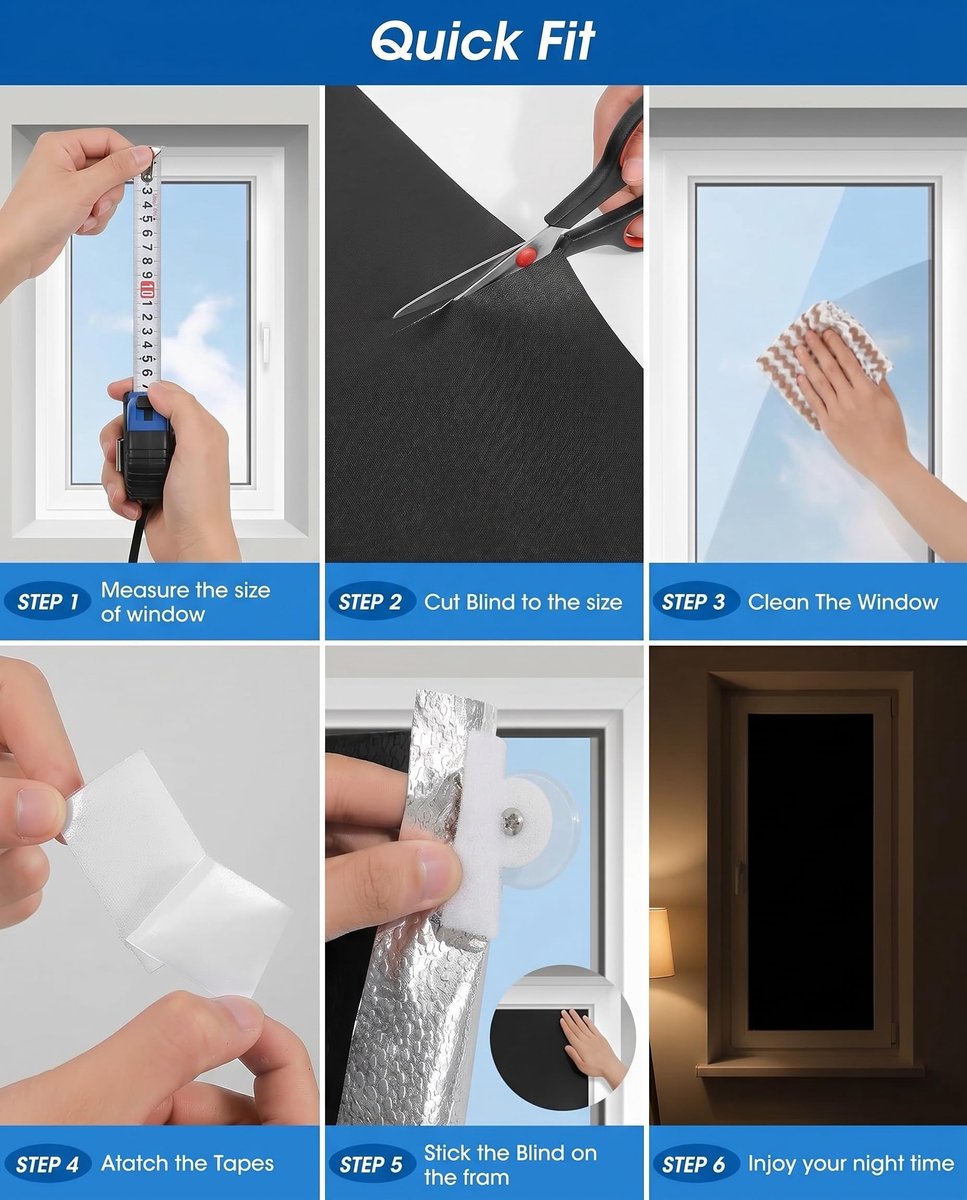 Quick Fit

3 4 5 6 7 8 9 10 1 2 3 4 5 6

STEP 1 Measure the size of window

STEP 2 Cut Blind to the size

STEP 3 Clean The Window

STEP 4 Atatch the Tapes

STEP 5 Stick the Blind on the fram

STEP 6 Injoy your night time