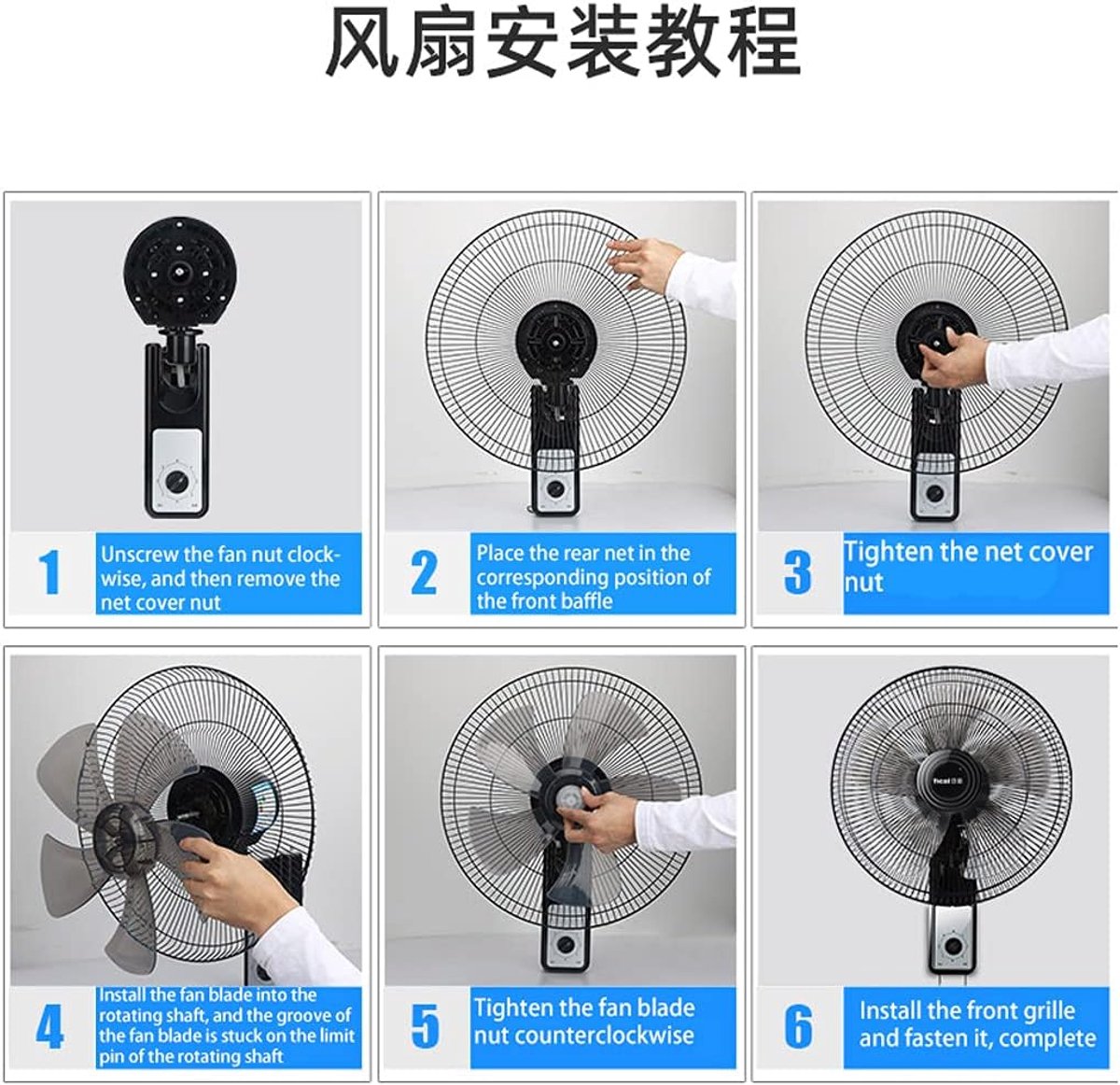 风扇安装教程

1 Unscrew the fan nut clockwise, and then remove the net cover nut

2 Place the rear net in the corresponding position of the front baffle

3 Tighten the net cover nut

4 Install the fan blade into the rotating shaft, and the groove of the fan blade is stuck on the limit pin of the rotating shaft

5 Tighten the fan blade nut counterclockwise

6 Install the front grille and fasten it, complete