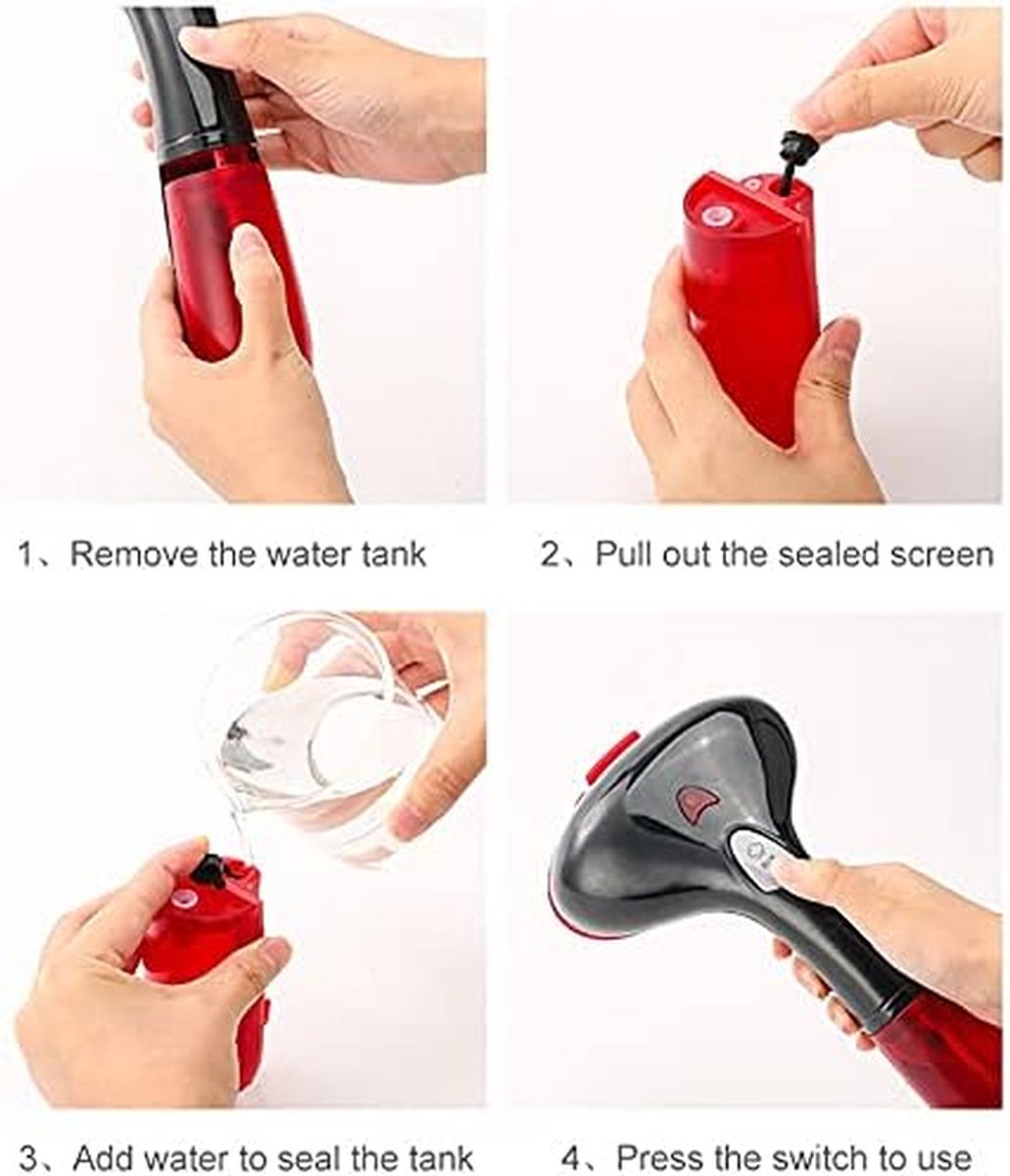 1、Remove the water tank

2、Pull out the sealed screen

3、Add water to seal the tank

4、Press the switch to use