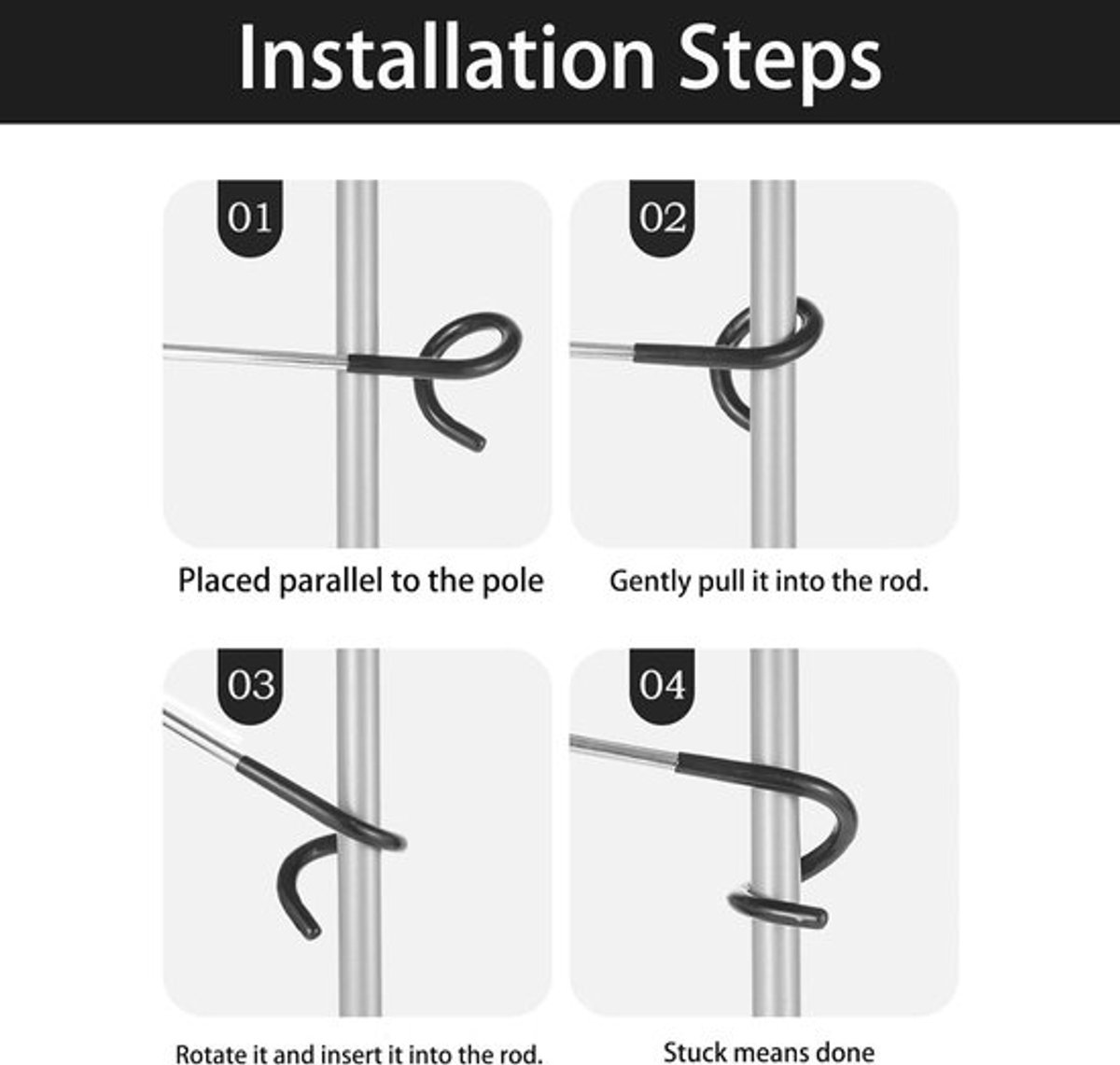 Installation Steps

01

Placed parallel to the pole

02

Gently pull it into the rod.

03

Rotate it and insert it into the rod.

04

Stuck means done