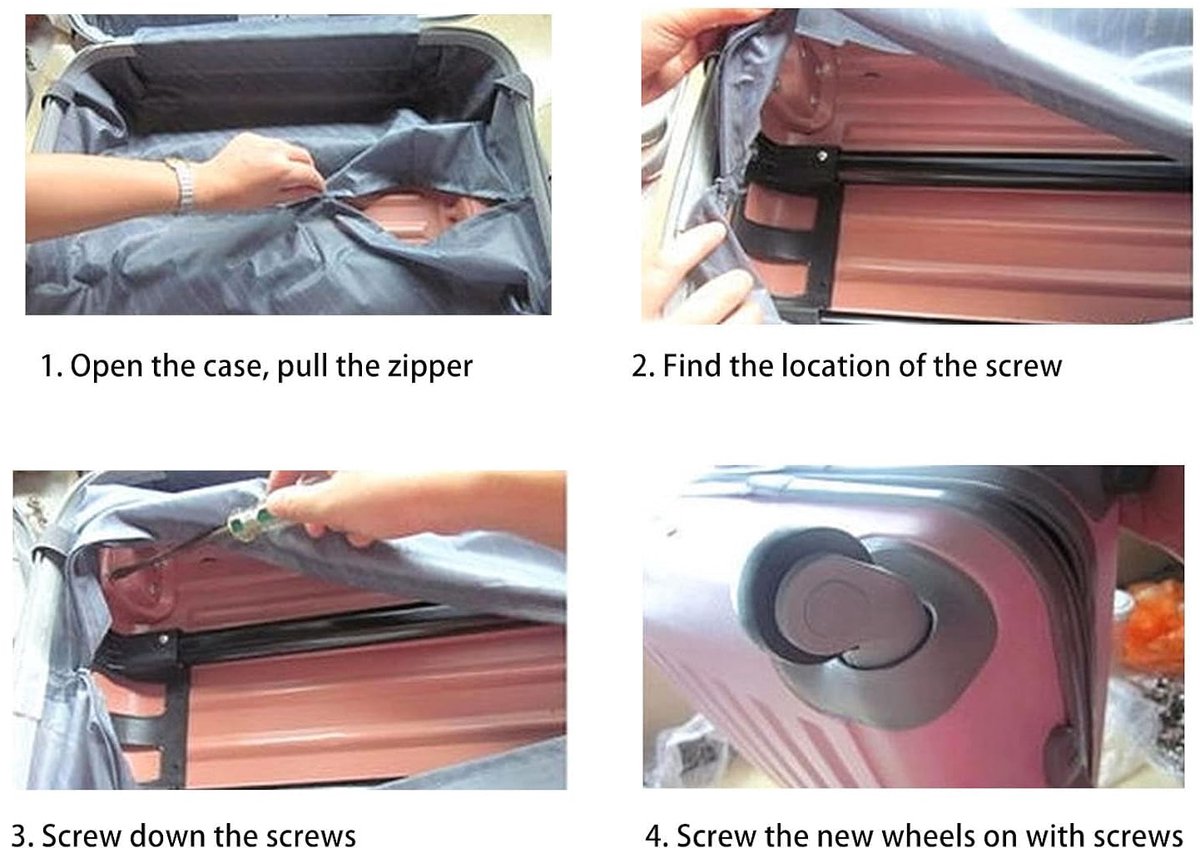 1. Open the case, pull the zipper

2. Find the location of the screw

3. Screw down the screws

4. Screw the new wheels on with screws