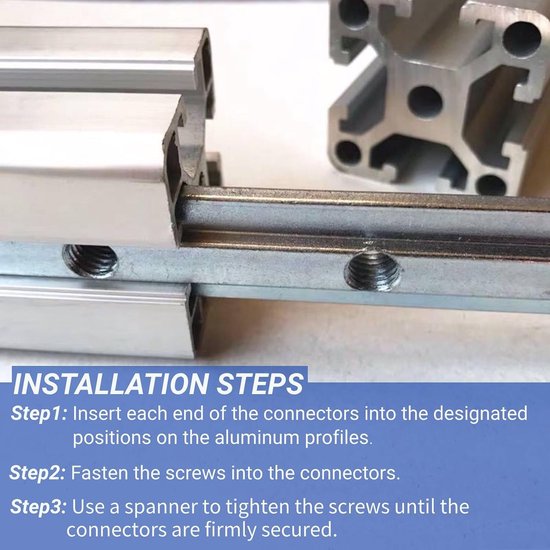 INSTALLATION STEPS

Step1: Insert each end of the connectors into the designated positions on the aluminum profiles.

Step2: Fasten the screws into the connectors.

Step3: Use a spanner to tighten the screws until the connectors are firmly secured.