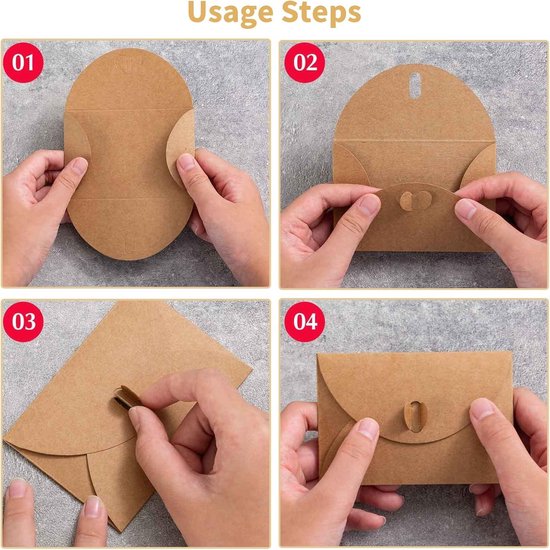 Usage Steps

01

02

03

04