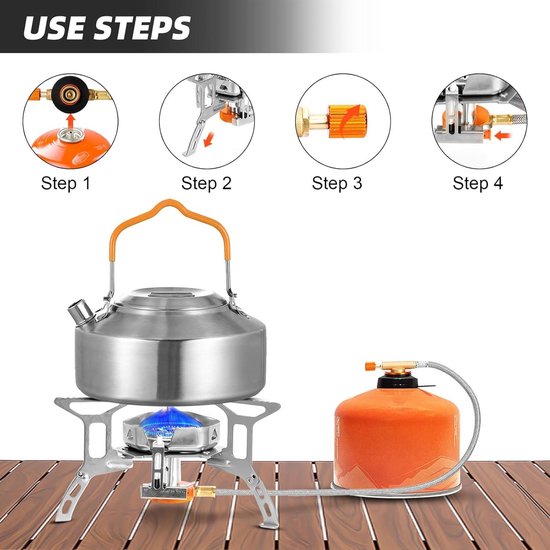 USE STEPS

Step 1

Step 2

Step 3

Step 4