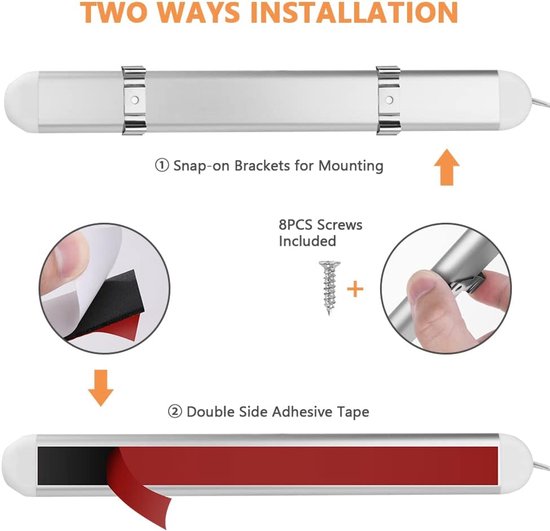 TWO WAYS INSTALLATION

① Snap-on Brackets for Mounting

8PCS Screws Included

+

② Double Side Adhesive Tape