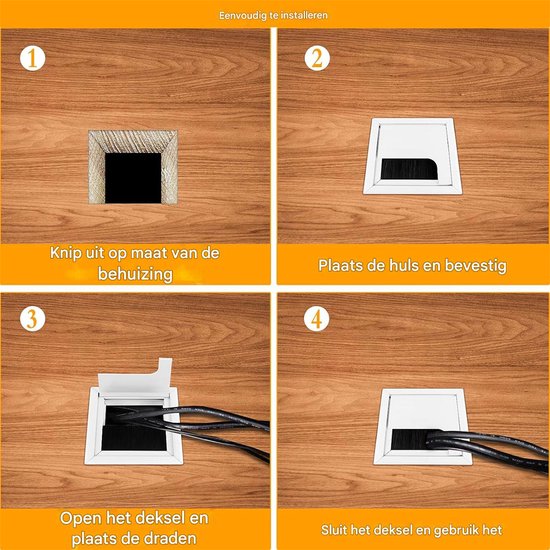 Eenvoudig te installeren

1

Knip uit op maat van de behuizing

2

Plaats de huls en bevestig

3

Open het deksel en plaats de draden

4

Sluit het deksel en gebruik het