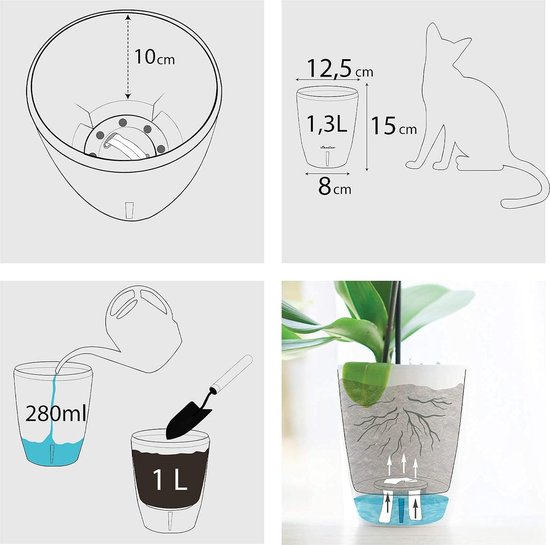 10cm

12,5cm

1,3L

15cm

8cm

280ml

1L