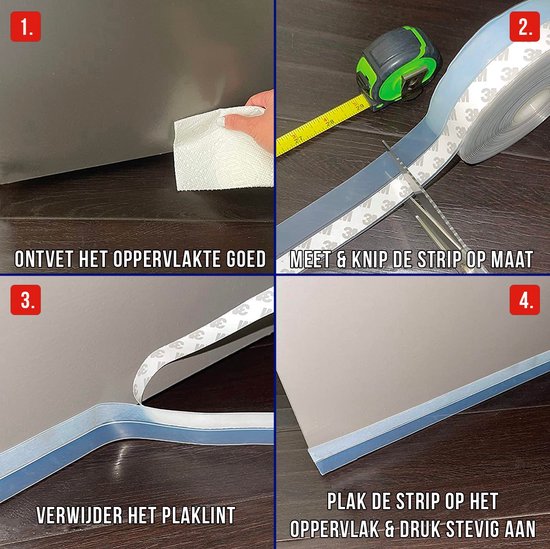 1.

ONTVET HET OPPERVLAKTE GOED

2.

MEET & KNIP DE STRIP OP MAAT

3.

VERWIJDER HET PLAKLINT

4.

PLAK DE STRIP OP HET OPPERVLAK & DRUK STEVIG AAN