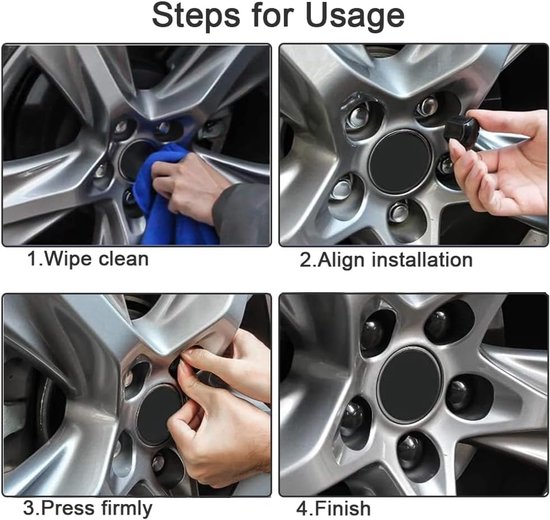 Steps for Usage

1.Wipe clean

2.Align installation

3.Press firmly

4.Finish