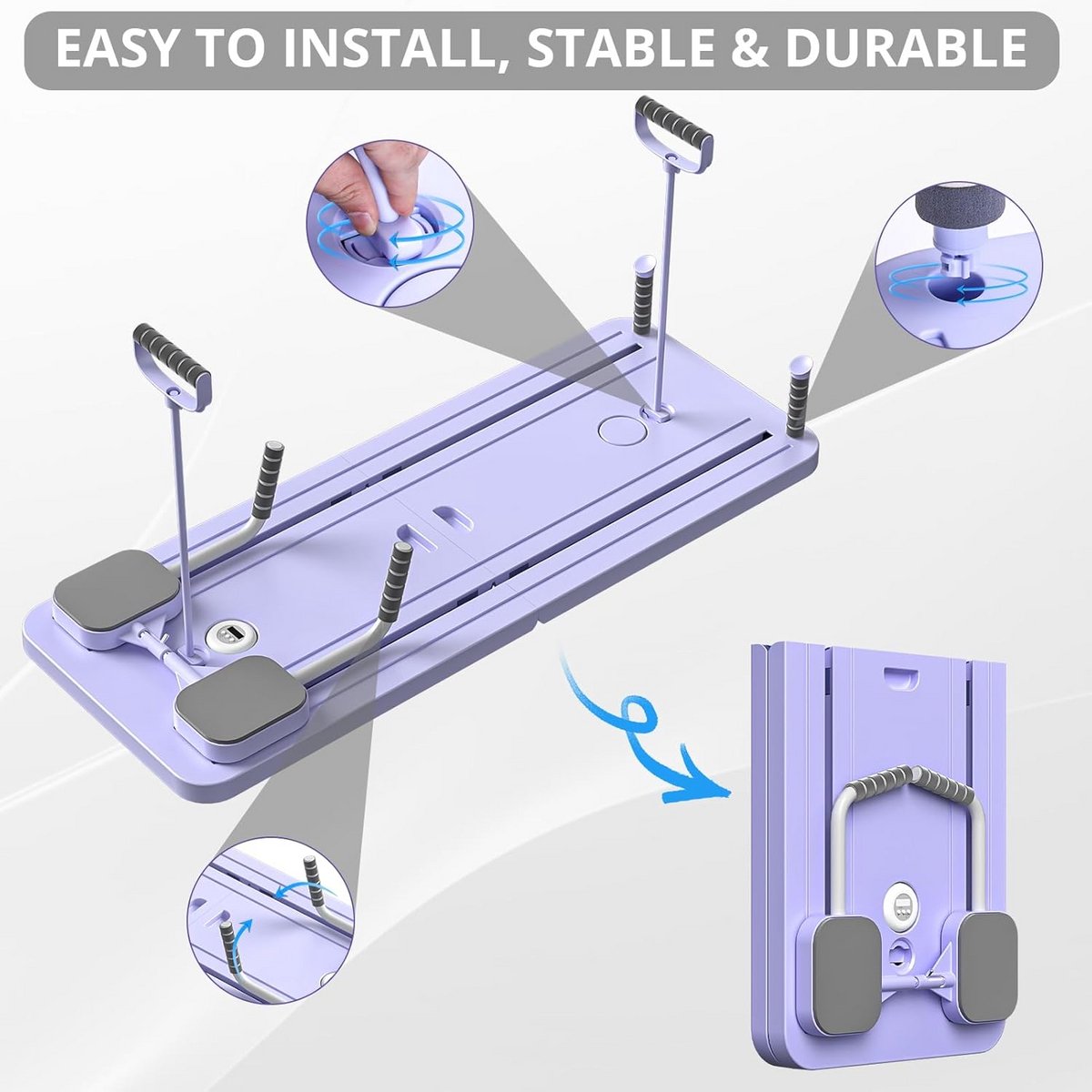 EASY TO INSTALL, STABLE & DURABLE