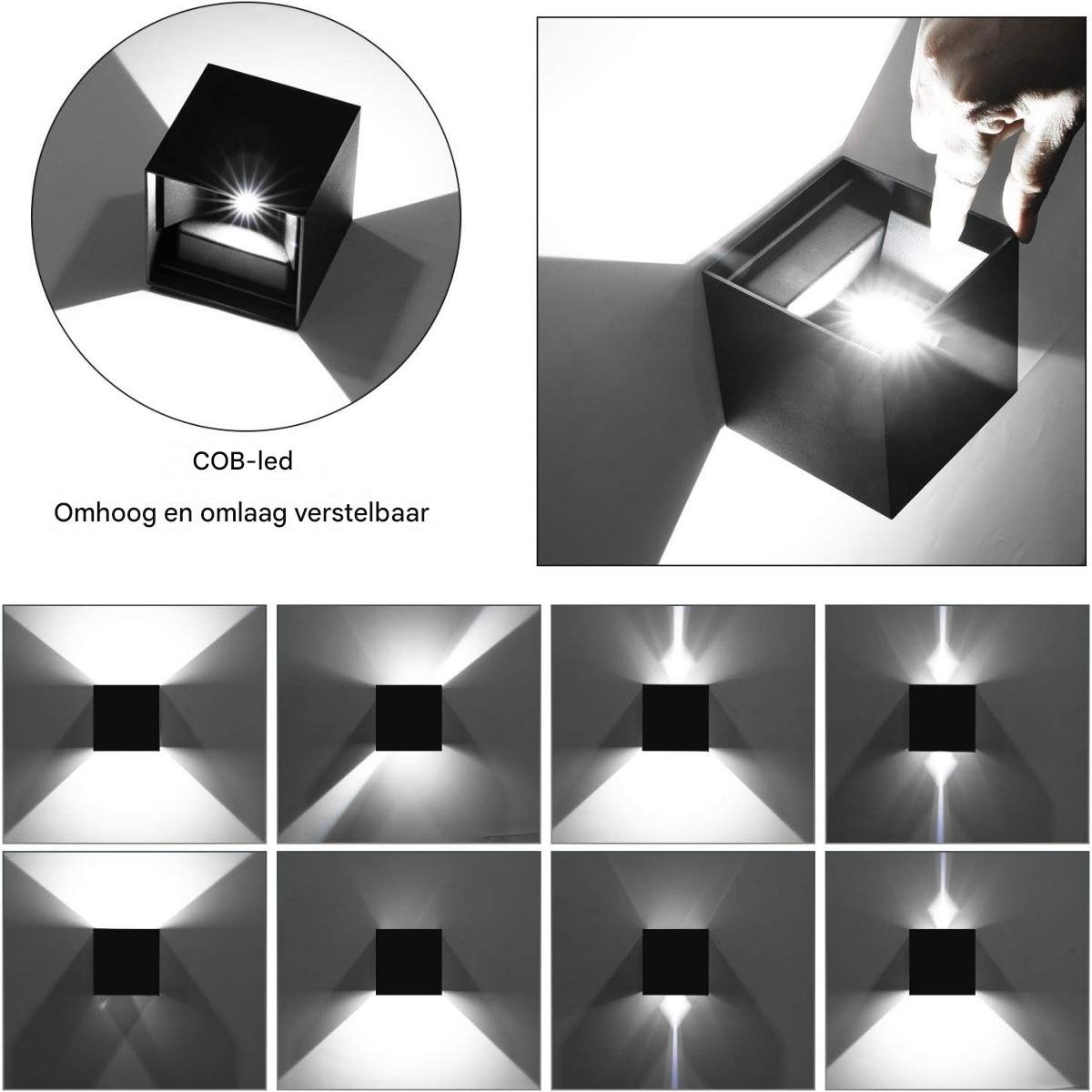 COB-led

Omhoog en omlaag verstelbaar