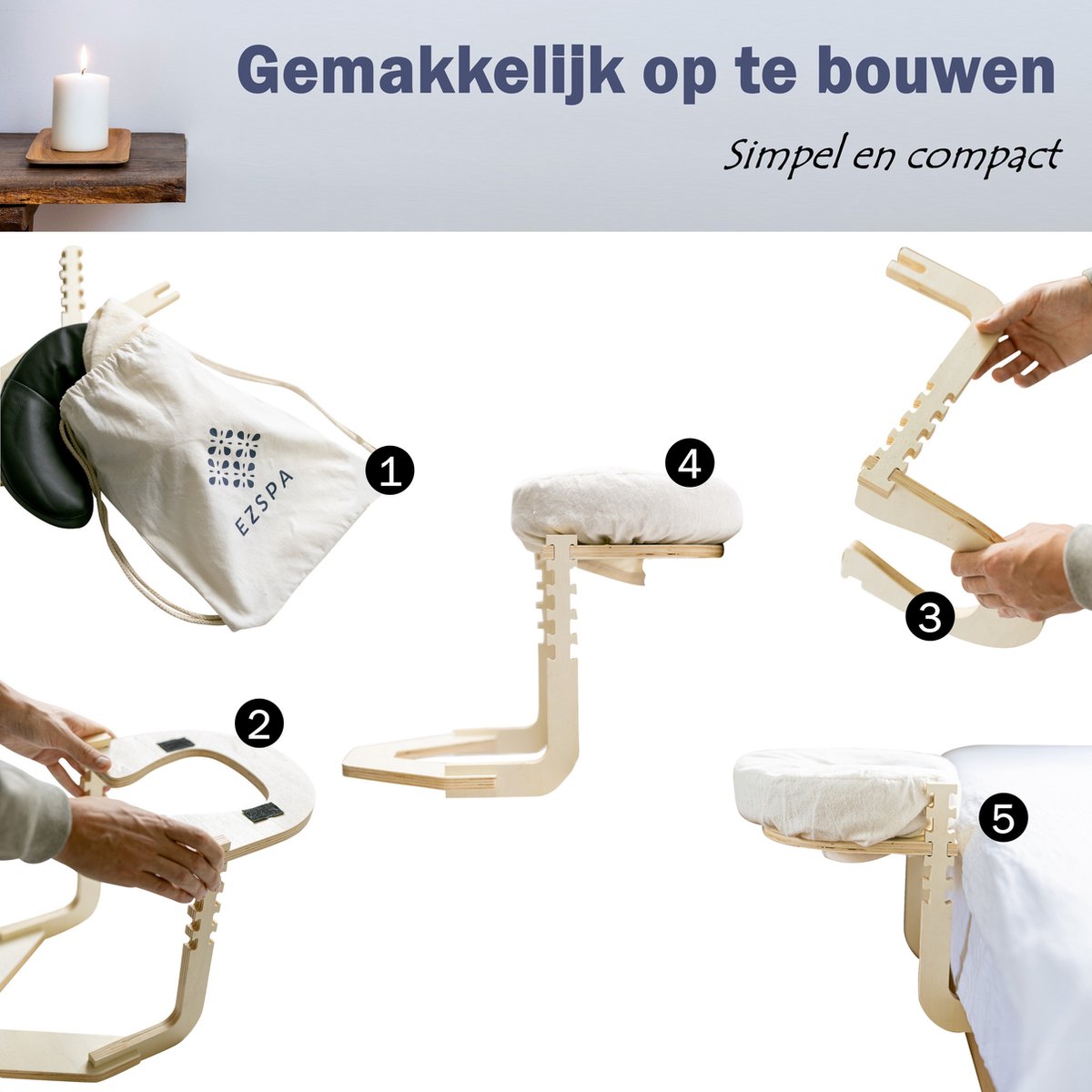 Gemakkelijk op te bouwen

Simpel en compact

EZSPA

1

4

3

2

5