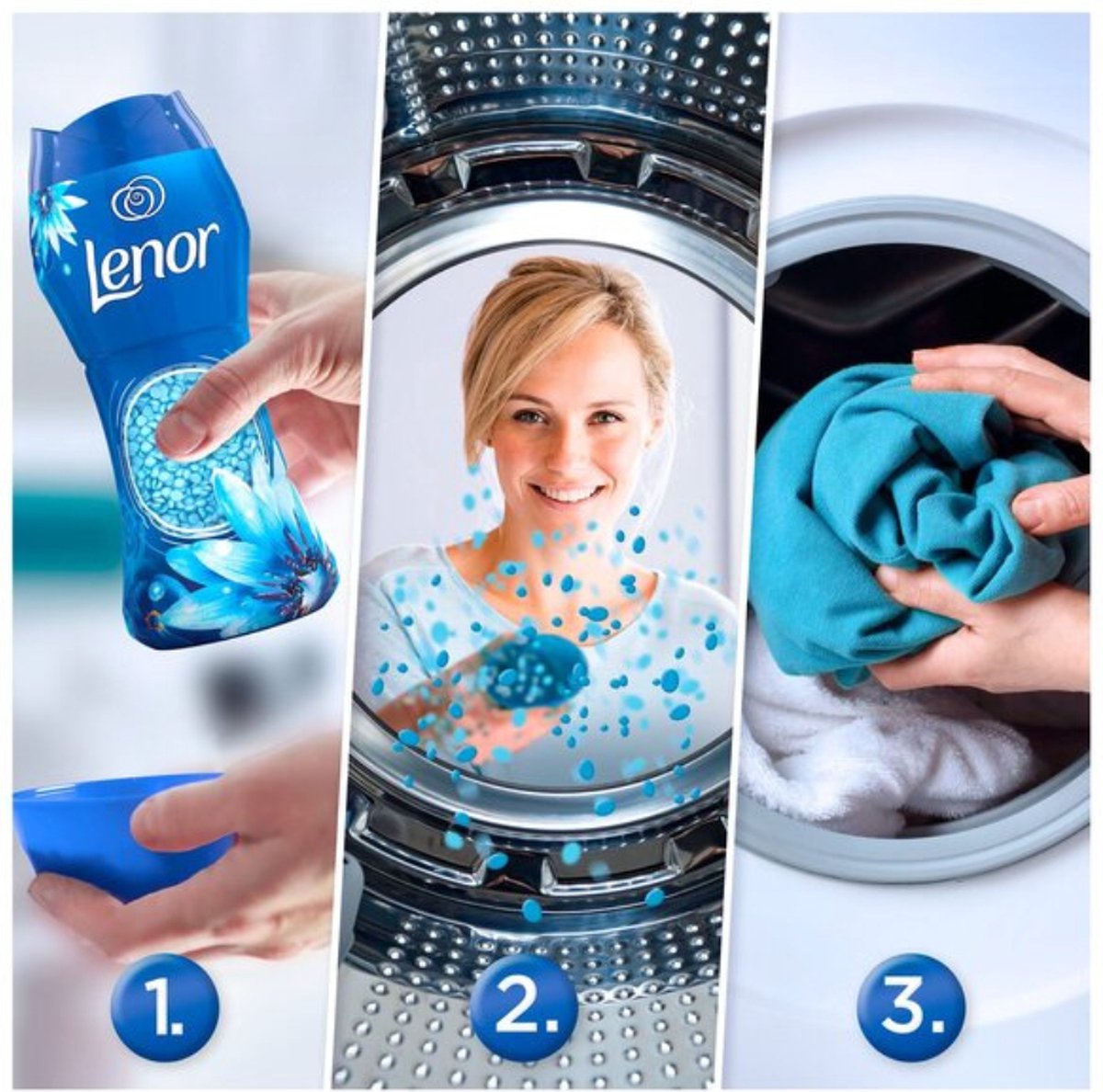 Lenor

1.

2.

3.