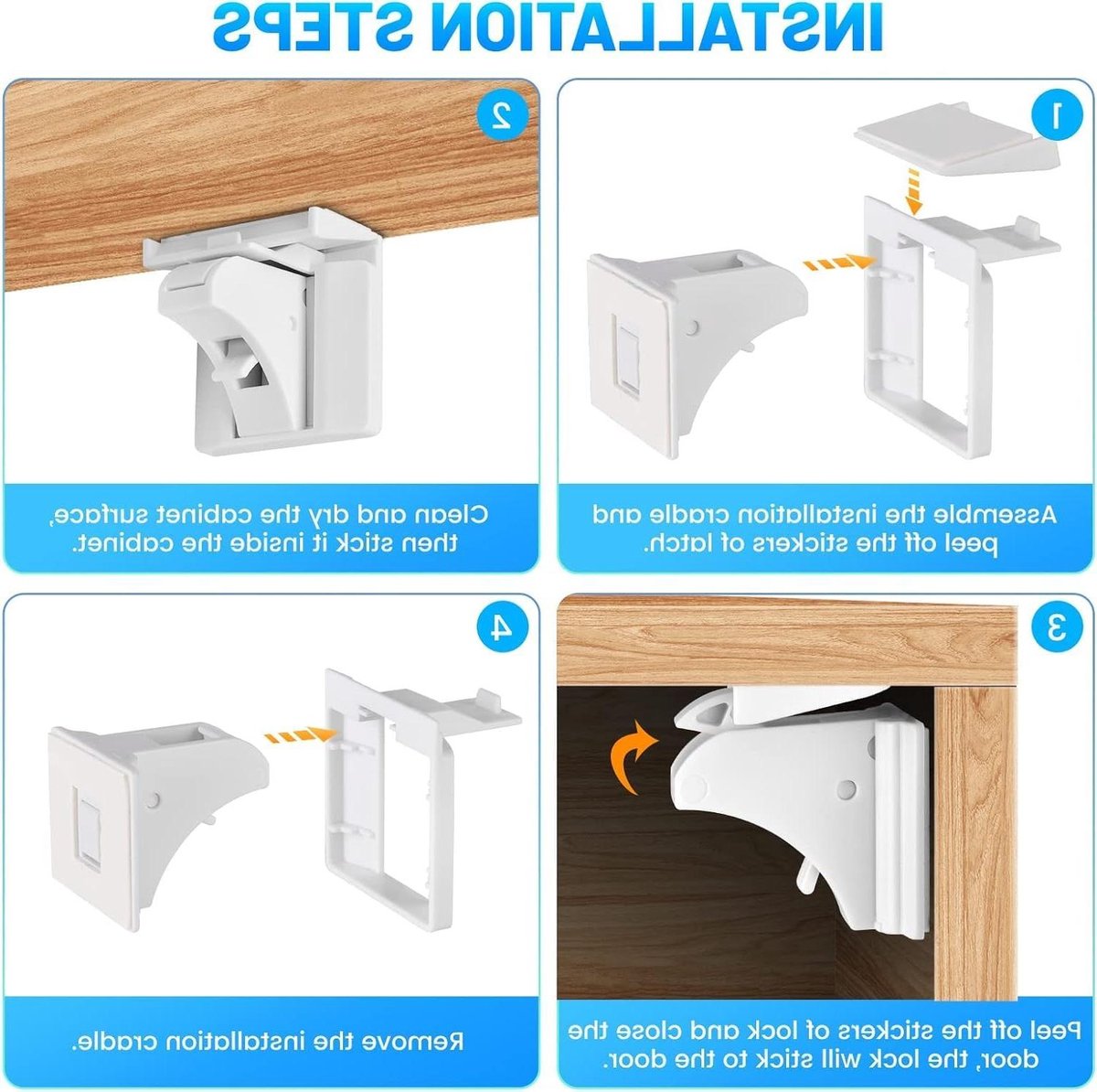 INSTALLATION STEPS

1
Assemble the installation cradle and peel off the stickers of latch.

2
Clean and dry the cabinet surface, then stick it inside the cabinet.

3
Peel off the stickers of lock and close the door, the lock will stick to the door.

4
Remove the installation cradle.