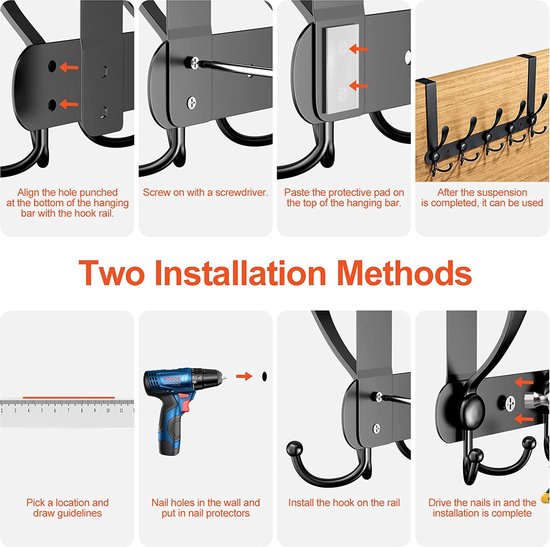 Align the hole punched at the bottom of the hanging bar with the hook rail.

Screw on with a screwdriver.

Paste the protective pad on the top of the hanging bar.

After the suspension is completed, it can be used

Two Installation Methods

Pick a location and draw guidelines

Nail holes in the wall and put in nail protectors

Install the hook on the rail

Drive the nails in and the installation is complete