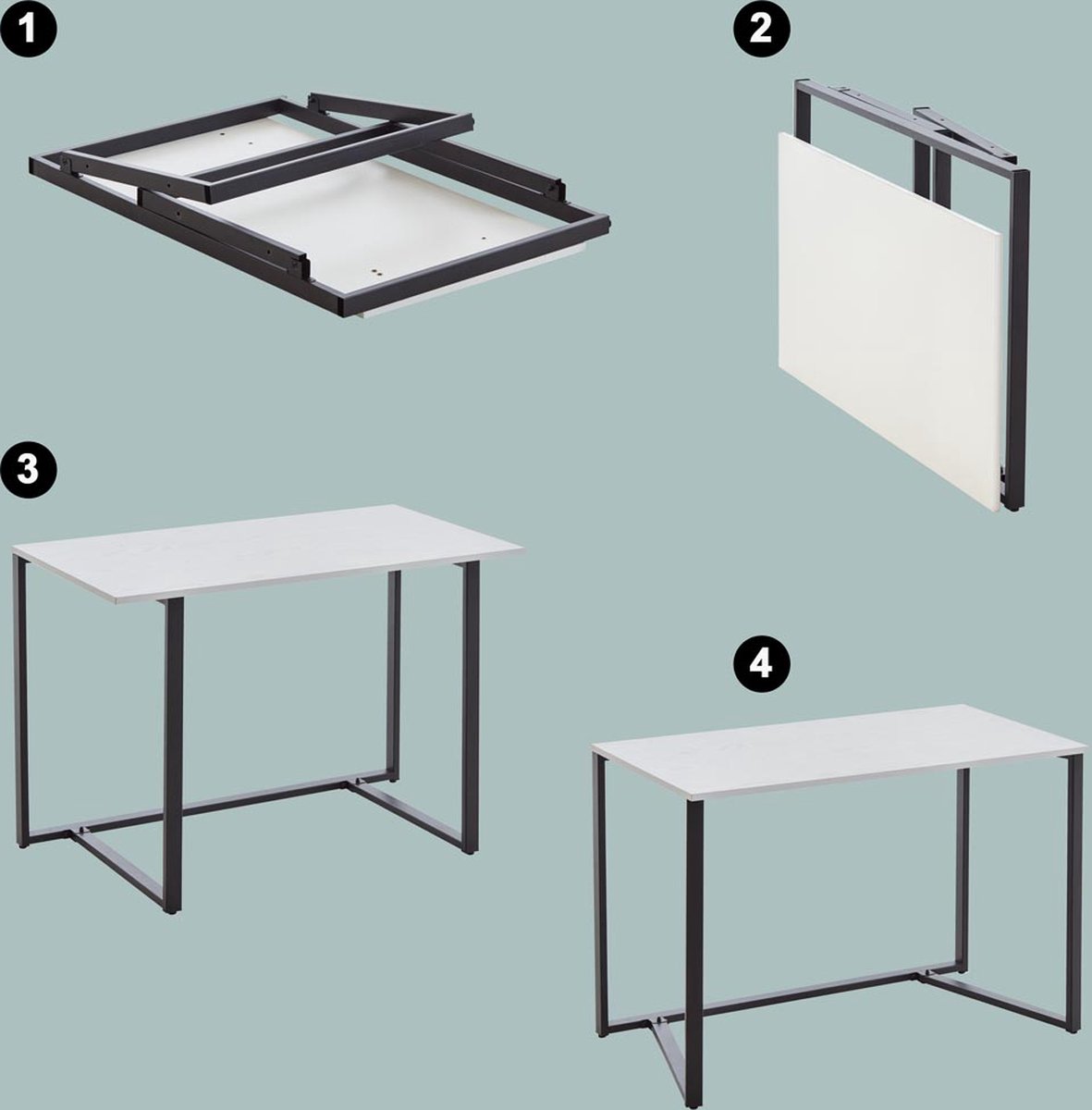 1

2

3

4