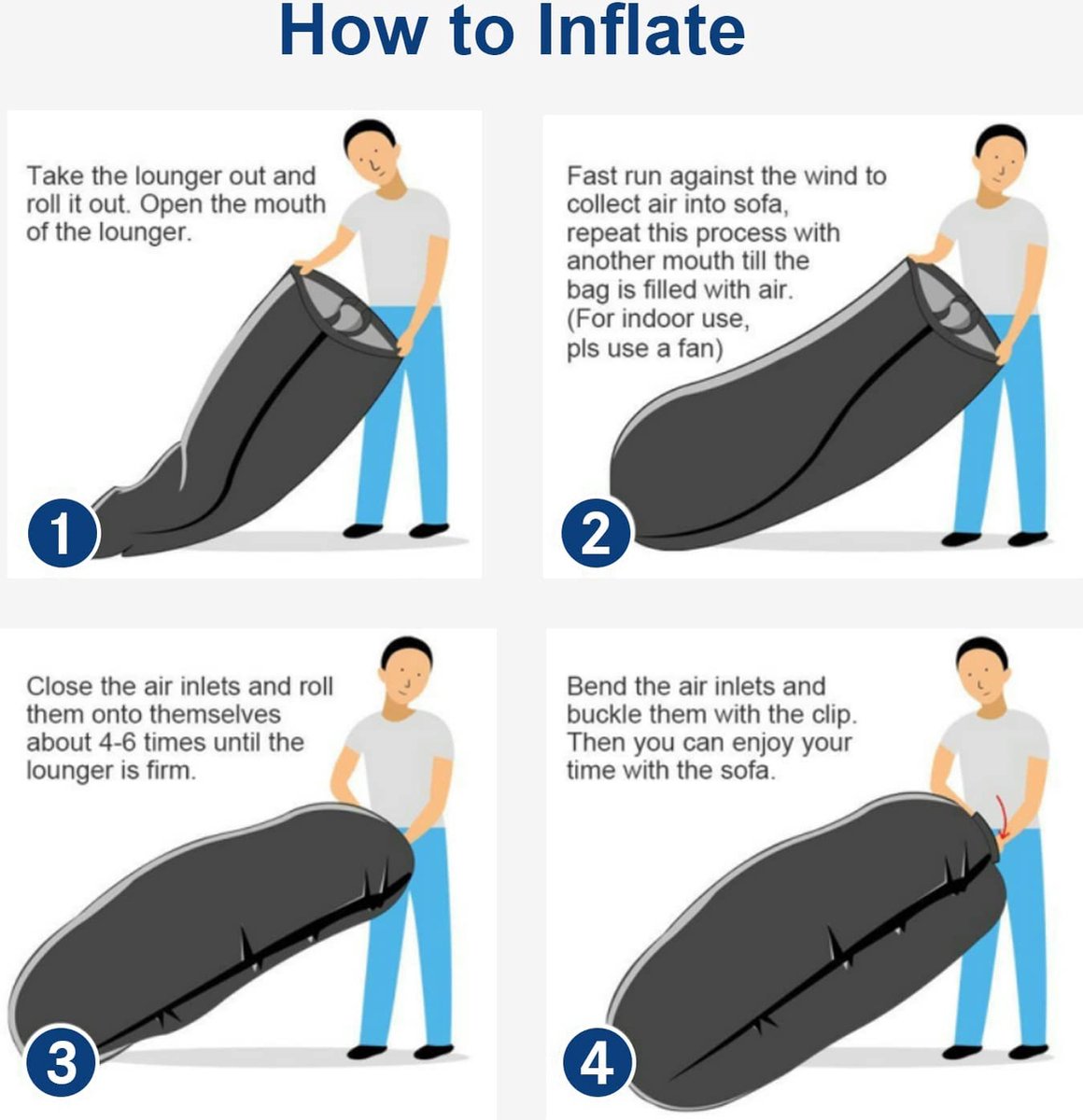 How to Inflate

Take the lounger out and roll it out. Open the mouth of the lounger.

1

Fast run against the wind to collect air into sofa, repeat this process with another mouth till the bag is filled with air. (For indoor use, pls use a fan)

2

Close the air inlets and roll them onto themselves about 4-6 times until the lounger is firm.

3

Bend the air inlets and buckle them with the clip. Then you can enjoy your time with the sofa.

4