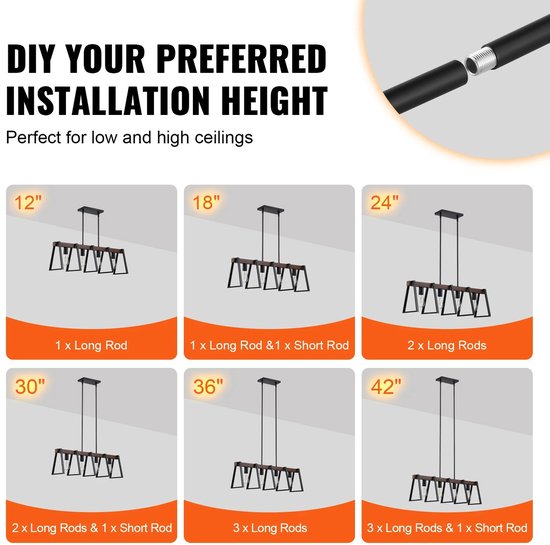 DIY YOUR PREFERRED INSTALLATION HEIGHT

Perfect for low and high ceilings

12"

1 x Long Rod

18"

1 x Long Rod &1 x Short Rod

24"

2 x Long Rods

30"

2 x Long Rods & 1 x Short Rod

36"

3 x Long Rods

42"

3 x Long Rods & 1 x Short Rod