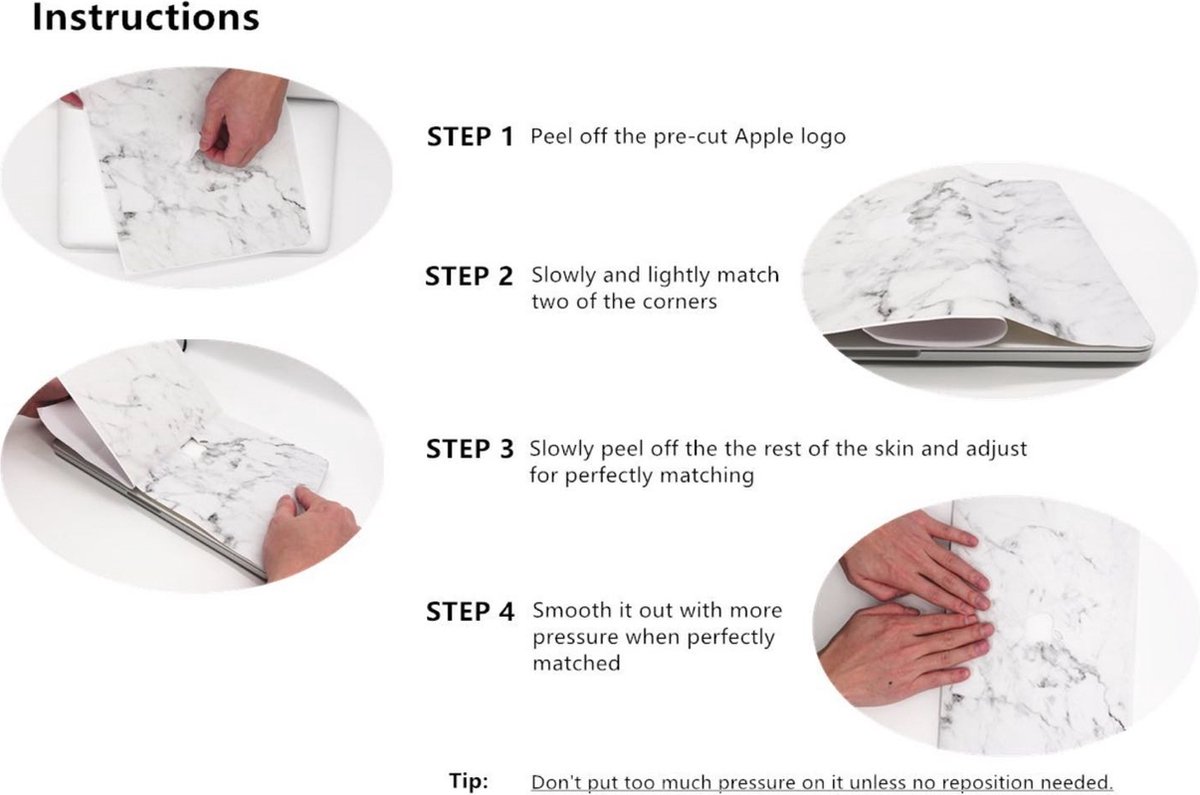 Instructions

STEP 1 Peel off the pre-cut Apple logo

STEP 2 Slowly and lightly match two of the corners

STEP 3 Slowly peel off the the rest of the skin and adjust for perfectly matching

STEP 4 Smooth it out with more pressure when perfectly matched

Tip: Don't put too much pressure on it unless no reposition needed.