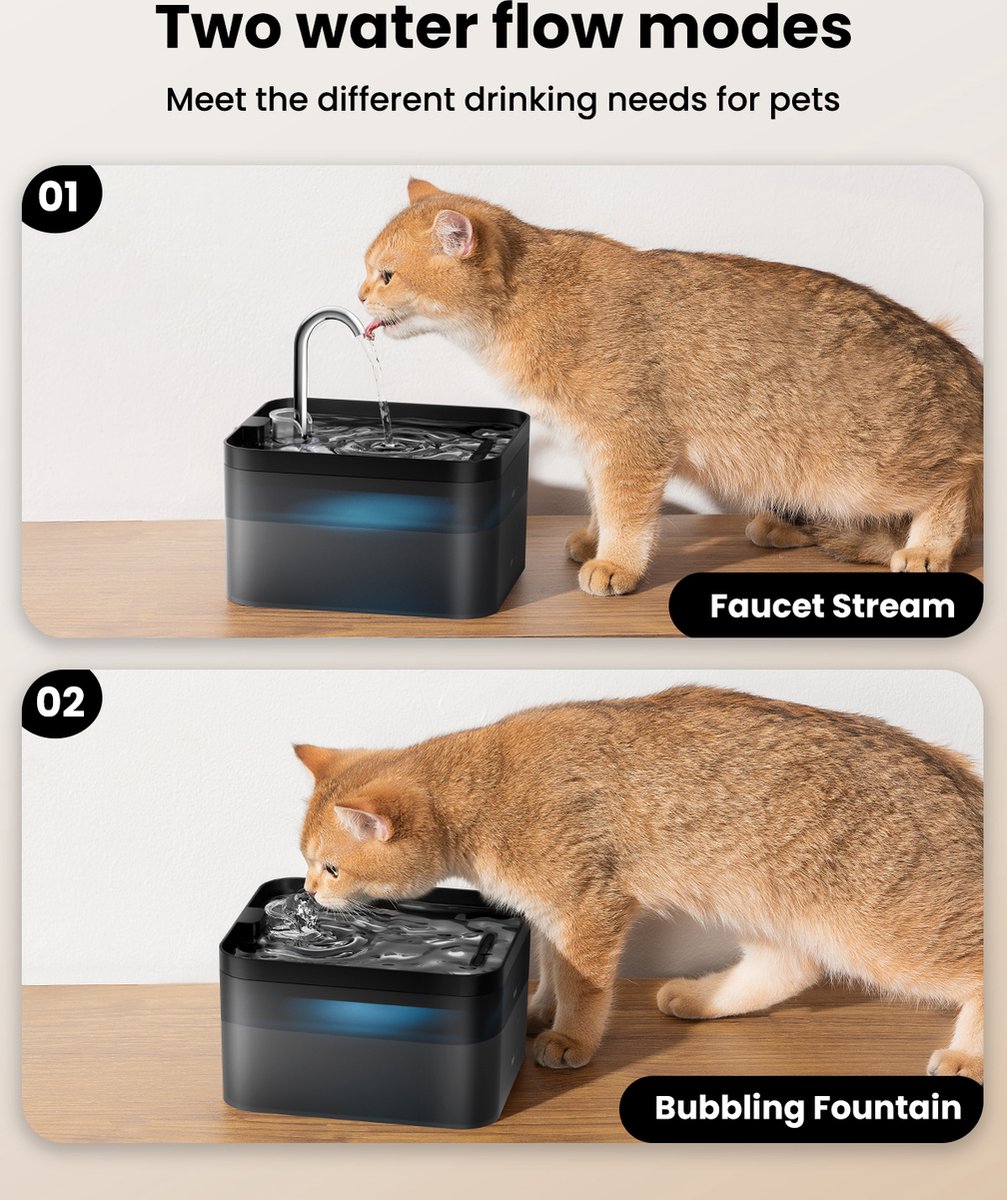 Two water flow modes

Meet the different drinking needs for pets

01

Faucet Stream

02

Bubbling Fountain