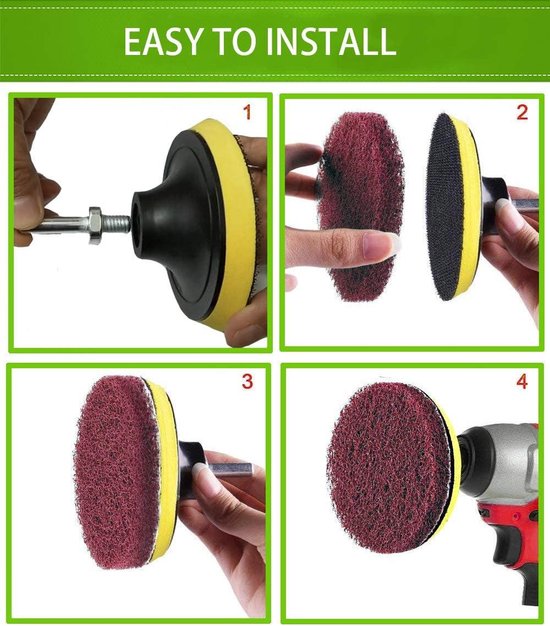 EASY TO INSTALL

1

2

3

4