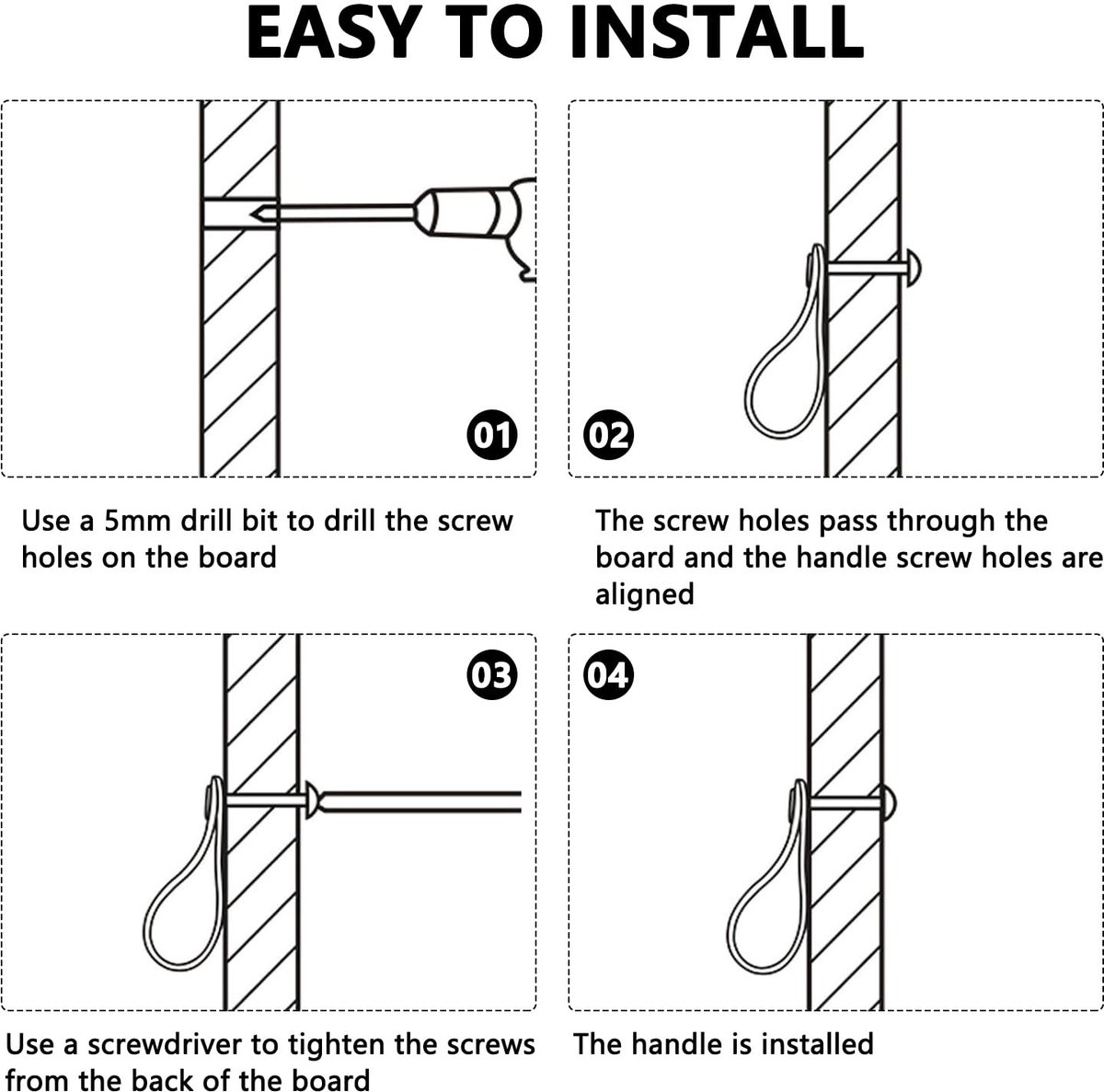 EASY TO INSTALL

01

Use a 5mm drill bit to drill the screw holes on the board

02

The screw holes pass through the board and the handle screw holes are aligned

03

Use a screwdriver to tighten the screws from the back of the board

04

The handle is installed