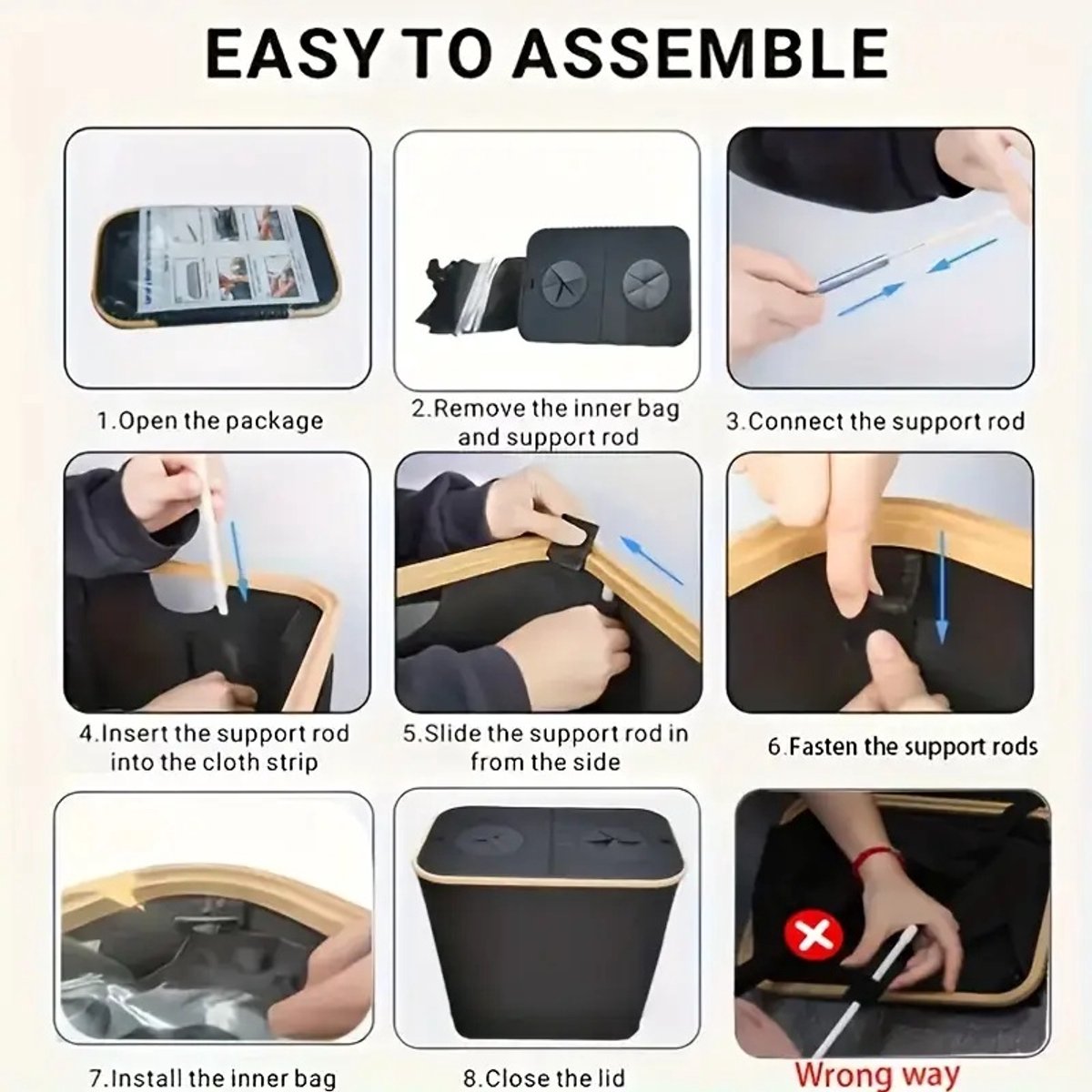 EASY TO ASSEMBLE

1.Open the package

2.Remove the inner bag and support rod

3.Connect the support rod

4.Insert the support rod into the cloth strip

5.Slide the support rod in from the side

6.Fasten the support rods

7.Install the inner bag

8.Close the lid

Wrong way