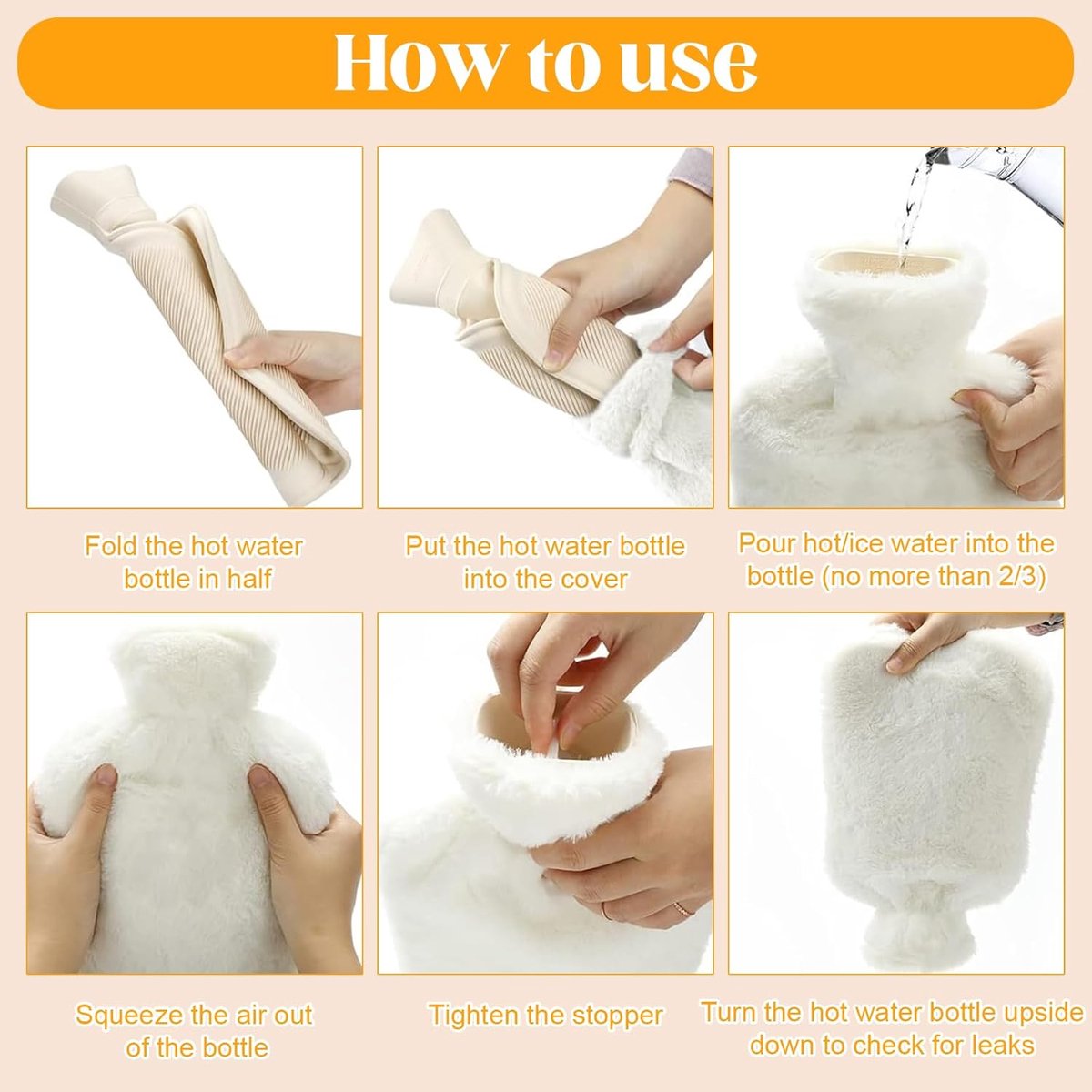 How to use

Fold the hot water bottle in half

Put the hot water bottle into the cover

Pour hot/ice water into the bottle (no more than 2/3)

Squeeze the air out of the bottle

Tighten the stopper

Turn the hot water bottle upside down to check for leaks