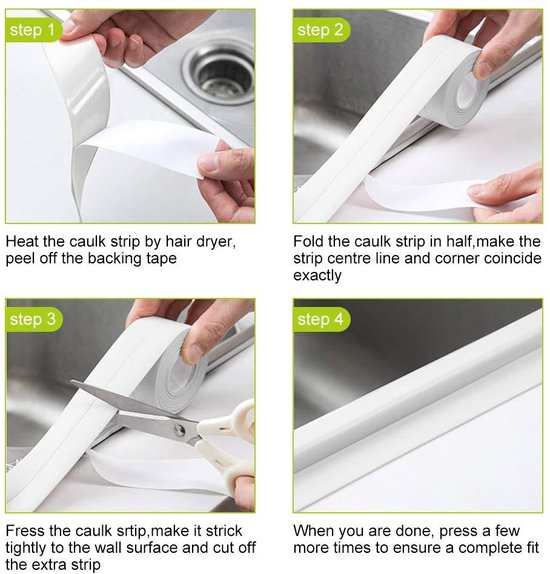 step 1

Heat the caulk strip by hair dryer, peel off the backing tape

step 2

Fold the caulk strip in half,make the strip centre line and corner coincide exactly

step 3

Fress the caulk srtip,make it strick tightly to the wall surface and cut off the extra strip

step 4

When you are done, press a few more times to ensure a complete fit