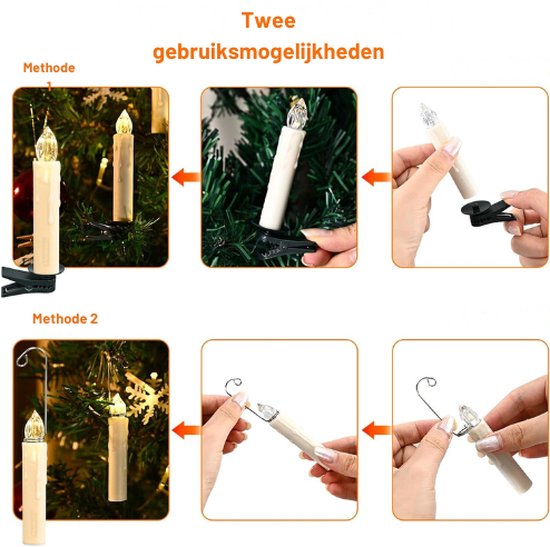 Twee gebruiksmogelijkheden

Methode 1

Methode 2