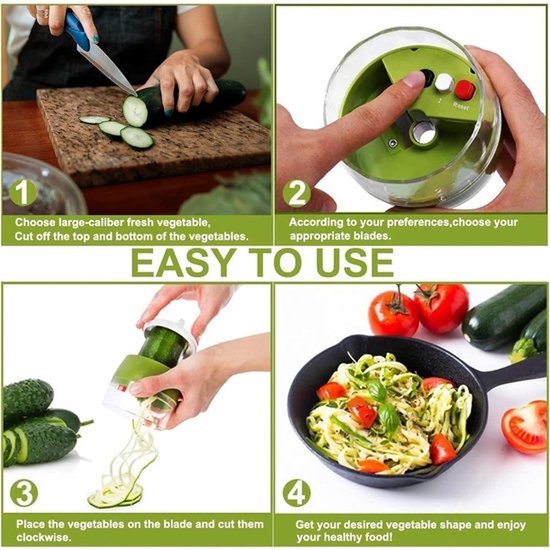 1

Choose large-caliber fresh vegetable, Cut off the top and bottom of the vegetables.

2
Reset

2

According to your preferences,choose your appropriate blades.

EASY TO USE

3

Place the vegetables on the blade and cut them clockwise.

4

Get your desired vegetable shape and enjoy your healthy food!