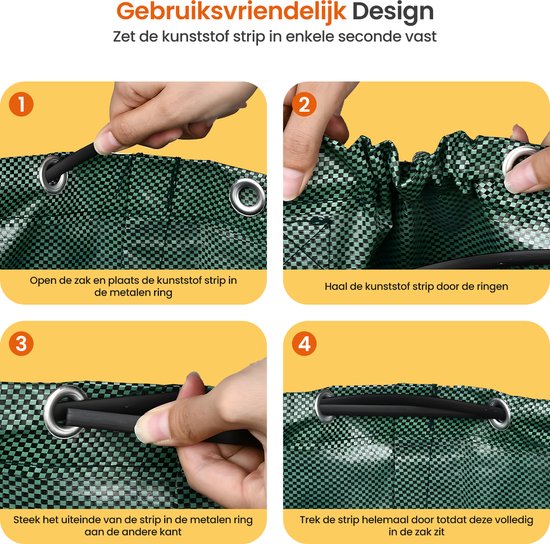 Gebruiksvriendelijk Design
Zet de kunststof strip in enkele seconde vast

1

Open de zak en plaats de kunststof strip in de metalen ring

2

Haal de kunststof strip door de ringen

3

Steek het uiteinde van de strip in de metalen ring aan de andere kant

4

Trek de strip helemaal door totdat deze volledig in de zak zit