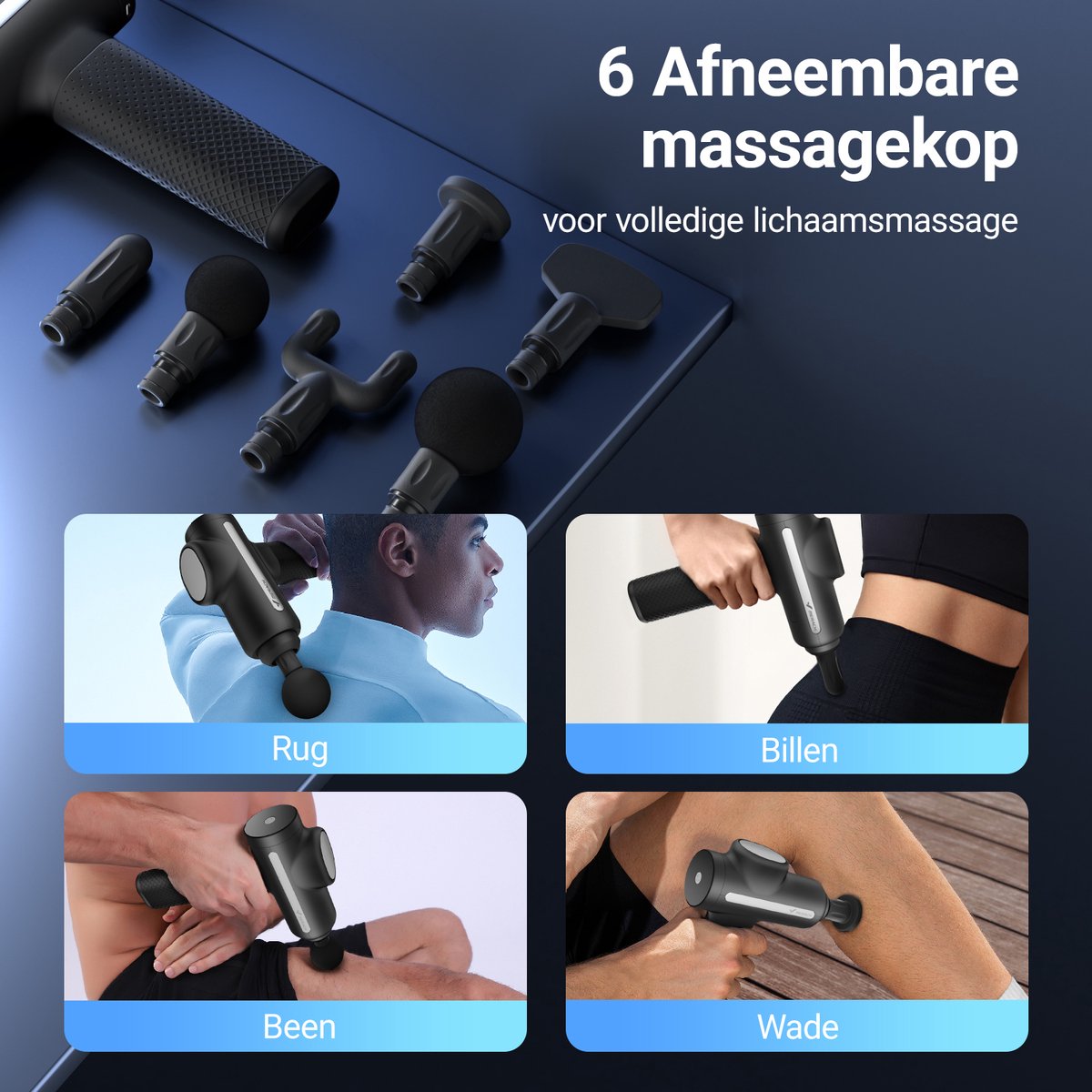 6 Afneembare massagekop

voor volledige lichaamsmassage

Rug

Billen

Been

Wade