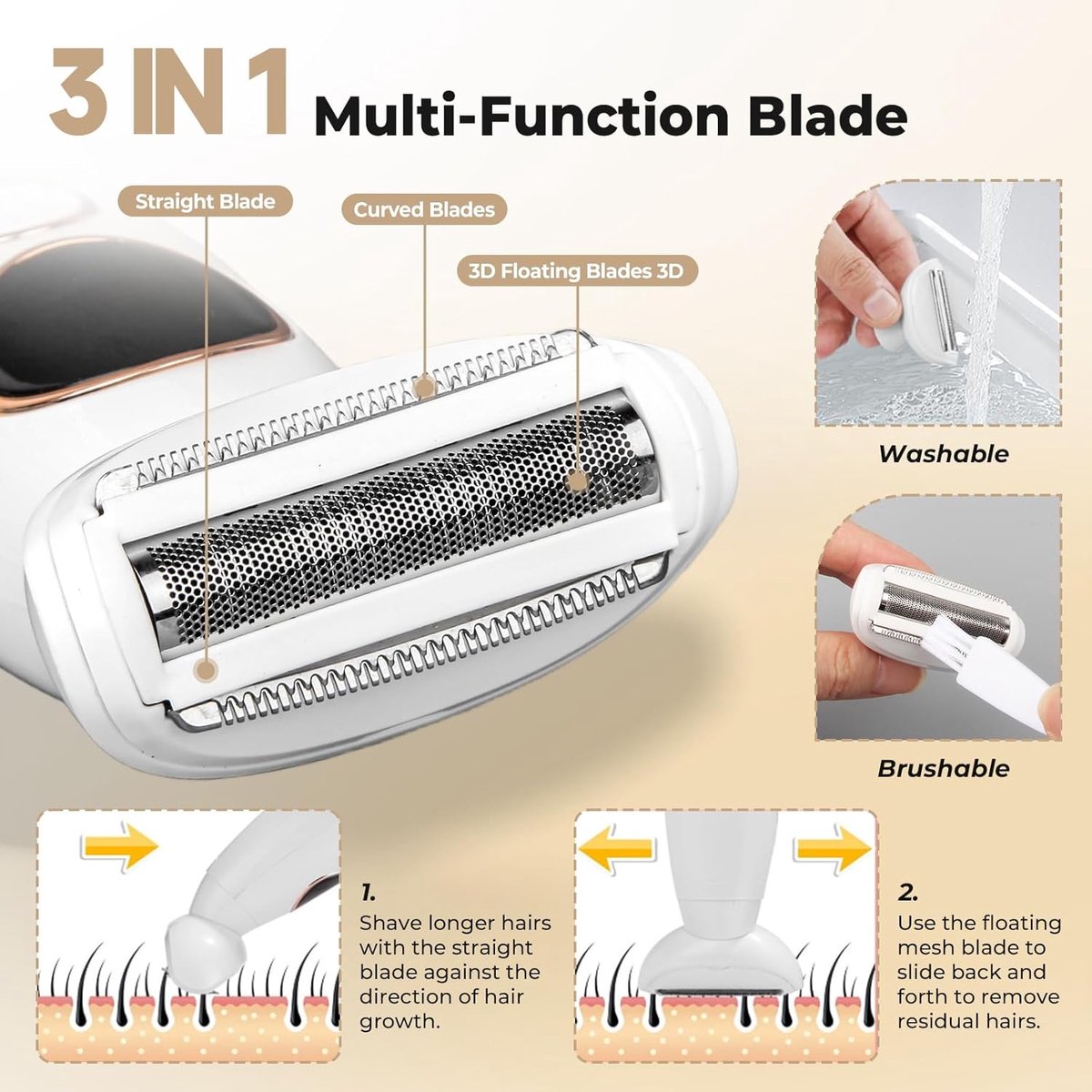 3 IN 1 Multi-Function Blade

Straight Blade

Curved Blades

3D Floating Blades 3D

Washable

Brushable

1.
Shave longer hairs with the straight blade against the direction of hair growth.

2.
Use the floating mesh blade to slide back and forth to remove residual hairs.