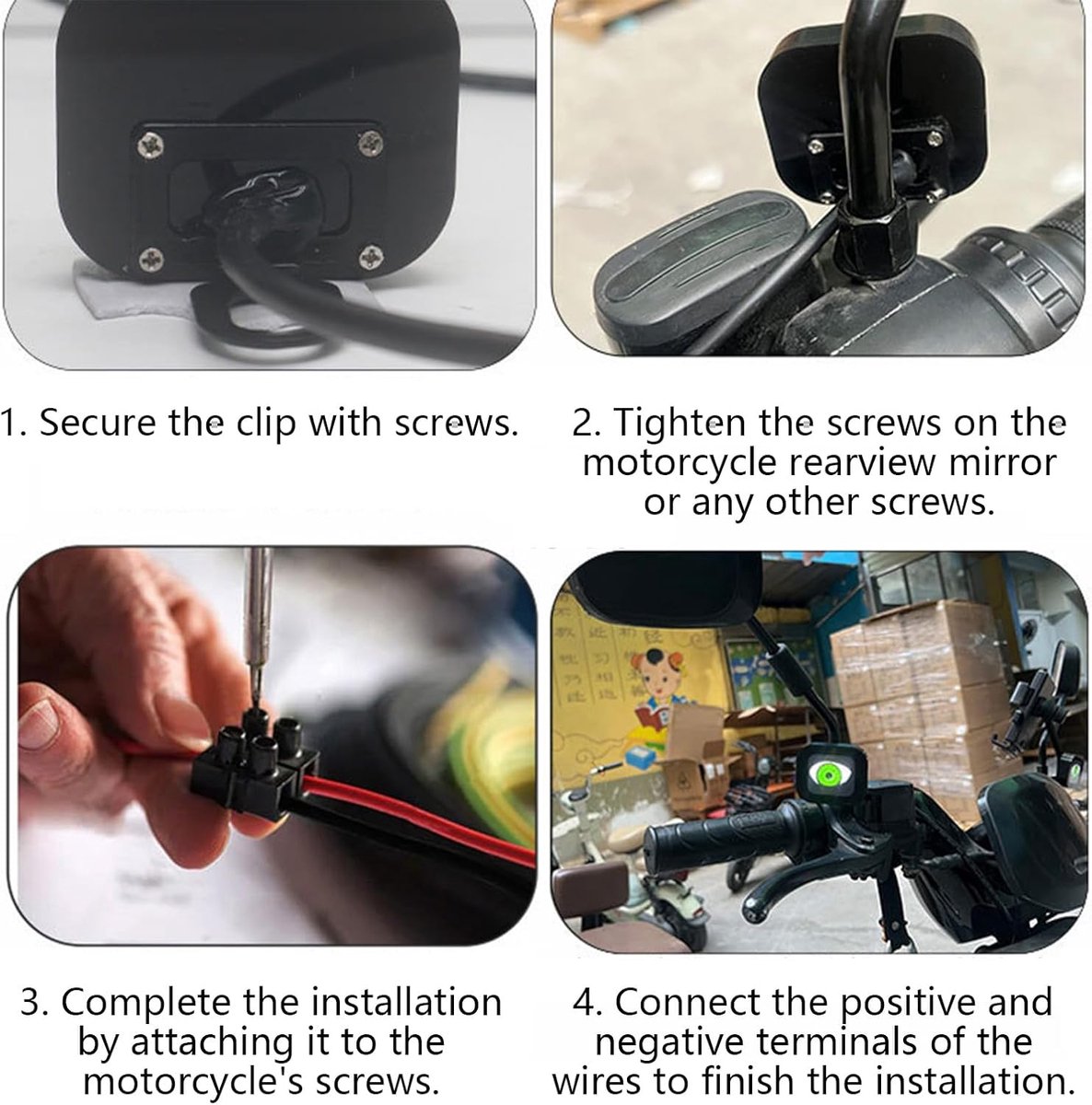 1. Secure the clip with screws.

2. Tighten the screws on the motorcycle rearview mirror or any other screws.

3. Complete the installation by attaching it to the motorcycle's screws.

4. Connect the positive and negative terminals of the wires to finish the installation.