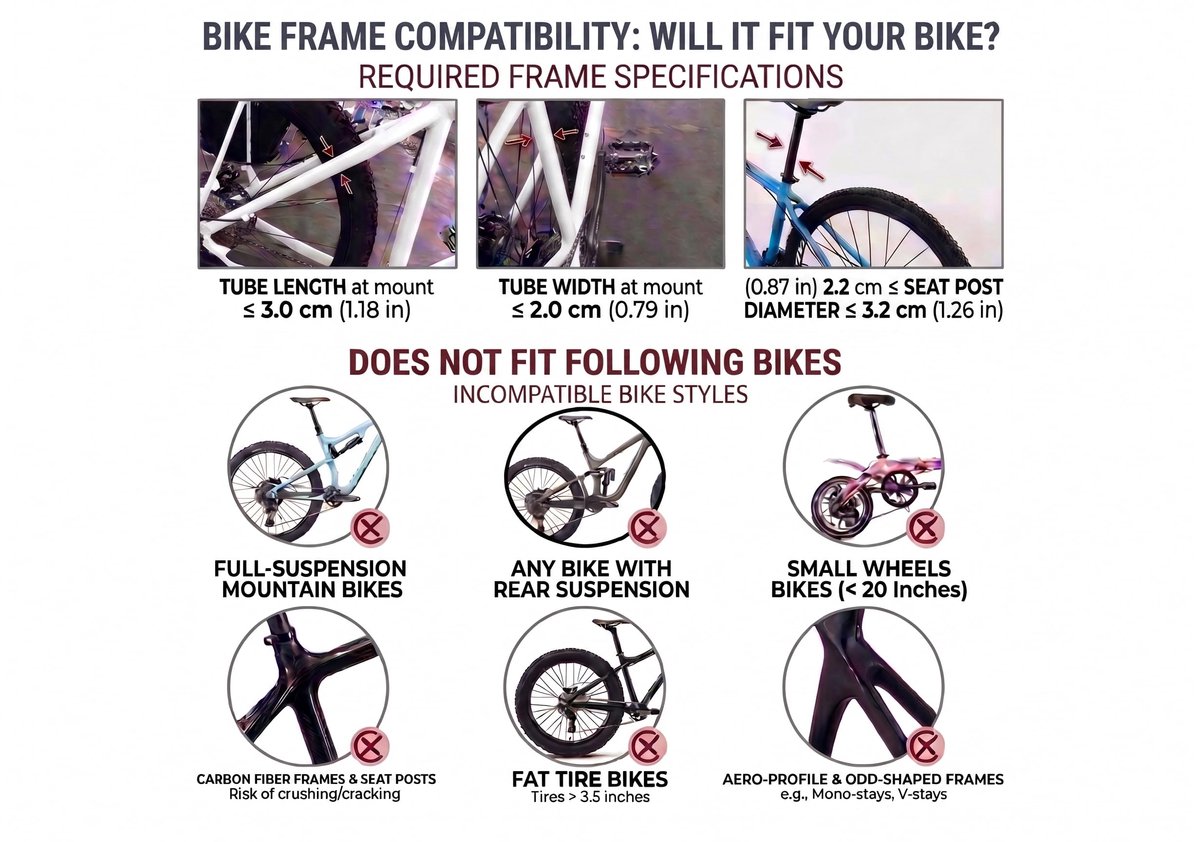 BIKE FRAME COMPATIBILITY: WILL IT FIT YOUR BIKE?
REQUIRED FRAME SPECIFICATIONS

TUBE LENGTH at mount ≤ 3.0 cm (1.18 in)

TUBE WIDTH at mount ≤ 2.0 cm (0.79 in)

(0.87 in) 2.2 cm ≤ SEAT POST DIAMETER ≤ 3.2 cm (1.26 in)

DOES NOT FIT FOLLOWING BIKES
INCOMPATIBLE BIKE STYLES

FULL-SUSPENSION MOUNTAIN BIKES

ANY BIKE WITH REAR SUSPENSION

SMALL WHEELS BIKES (< 20 Inches)

CARBON FIBER FRAMES & SEAT POSTS
Risk of crushing/cracking

FAT TIRE BIKES
Tires > 3.5 inches

AERO-PROFILE & ODD-SHAPED FRAMES
e.g., Mono-stays, V-stays