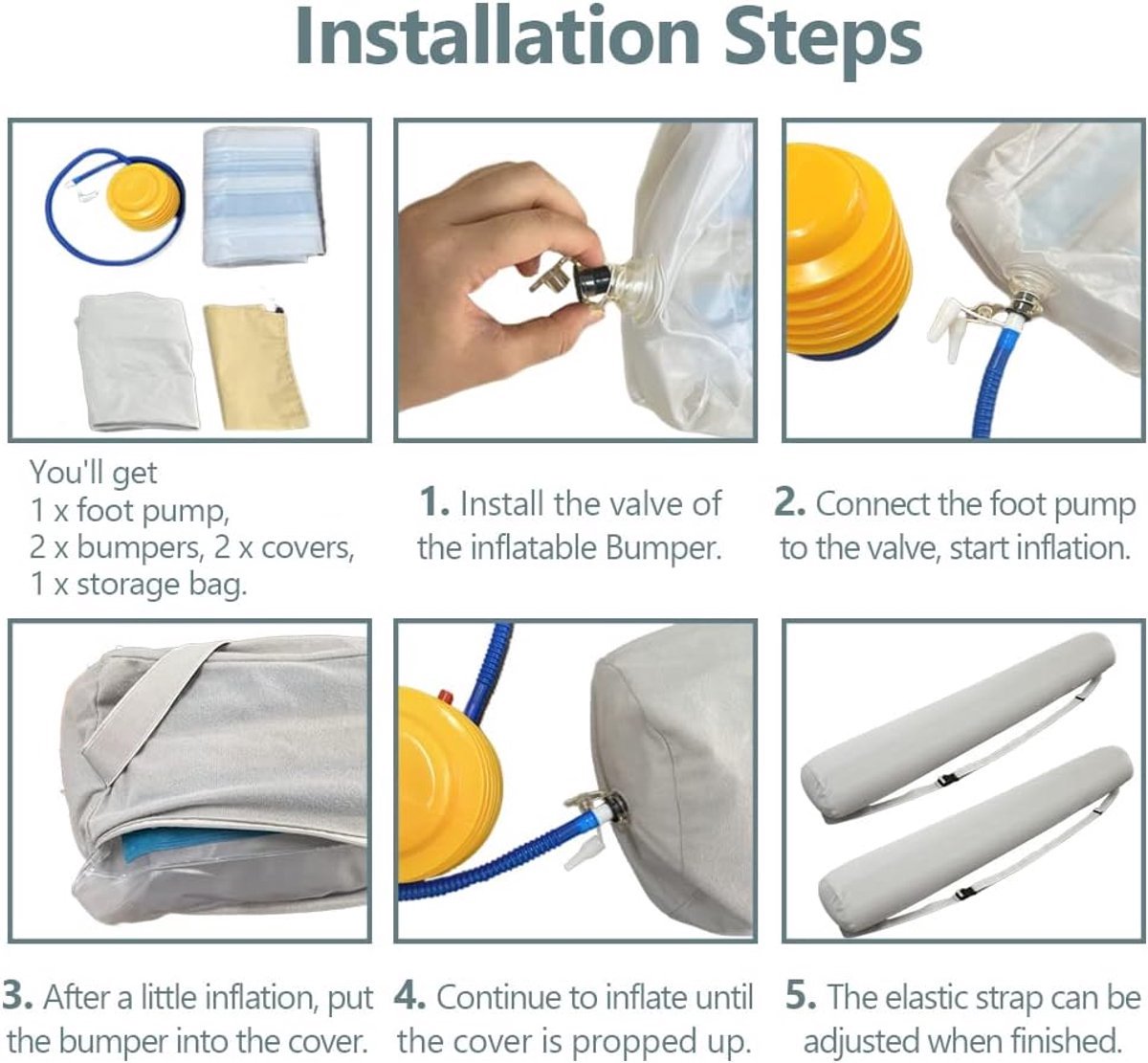 Installation Steps

You'll get
1 x foot pump,
2 x bumpers, 2 x covers,
1 x storage bag.

1. Install the valve of the inflatable Bumper.

2. Connect the foot pump to the valve, start inflation.

3. After a little inflation, put the bumper into the cover.

4. Continue to inflate until the cover is propped up.

5. The elastic strap can be adjusted when finished.