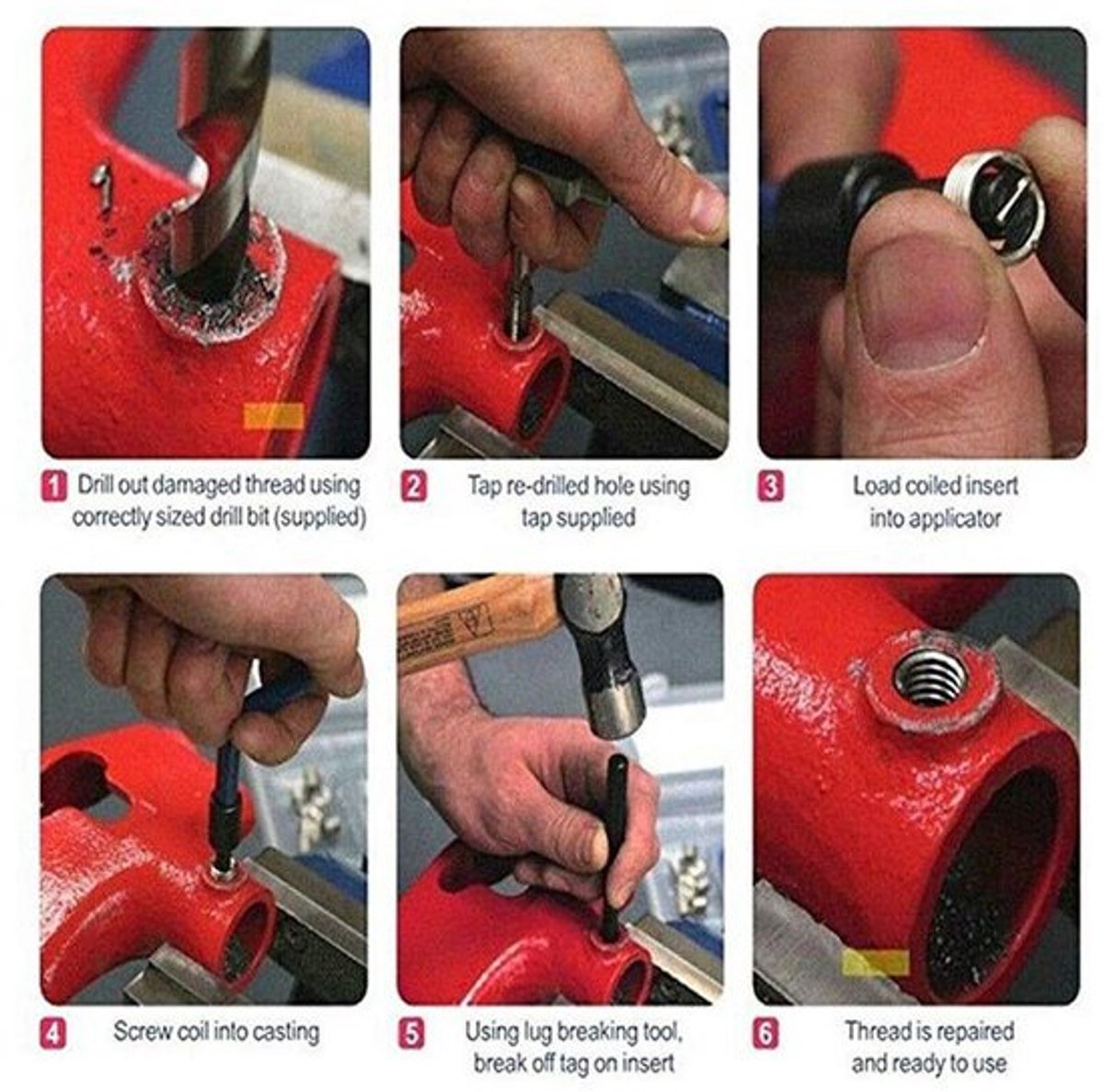 1 Drill out damaged thread using correctly sized drill bit (supplied)

2 Tap re-drilled hole using tap supplied

3 Load coiled insert into applicator

4 Screw coil into casting

5 Using lug breaking tool, break off tag on insert

6 Thread is repaired and ready to use