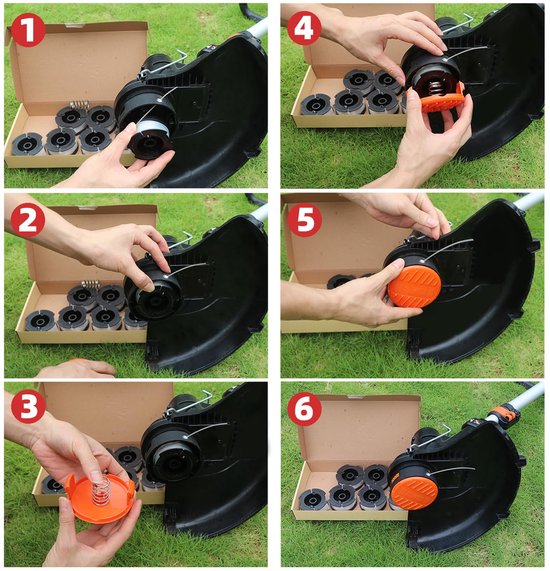 1

2

3

4

5

6