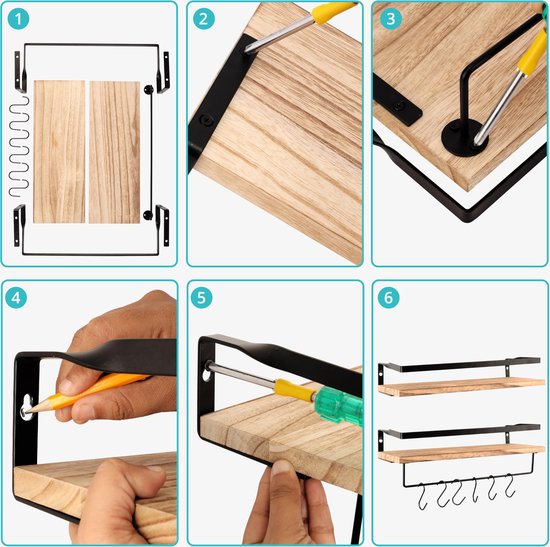 1

2

3

4

5

6